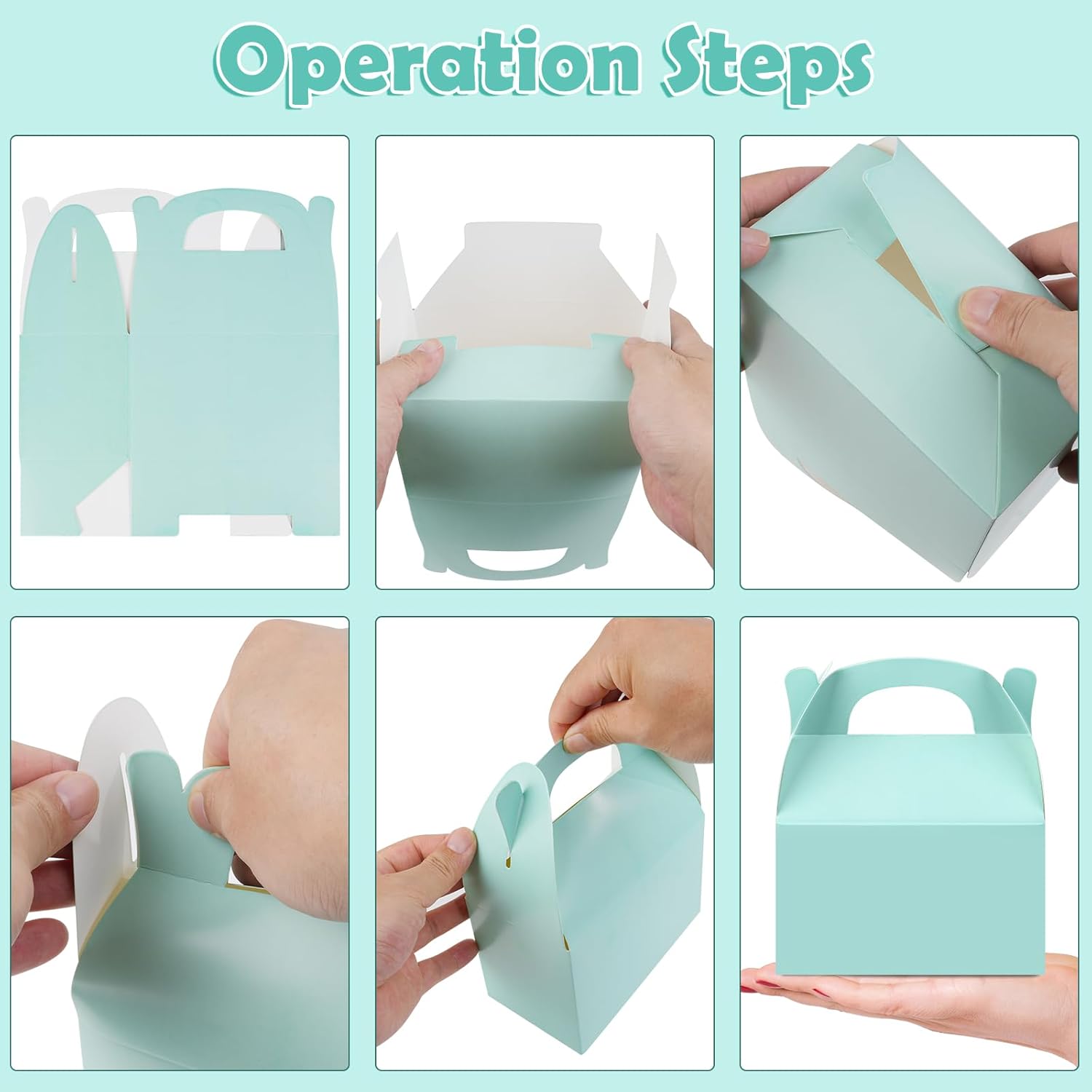 Operation Steps