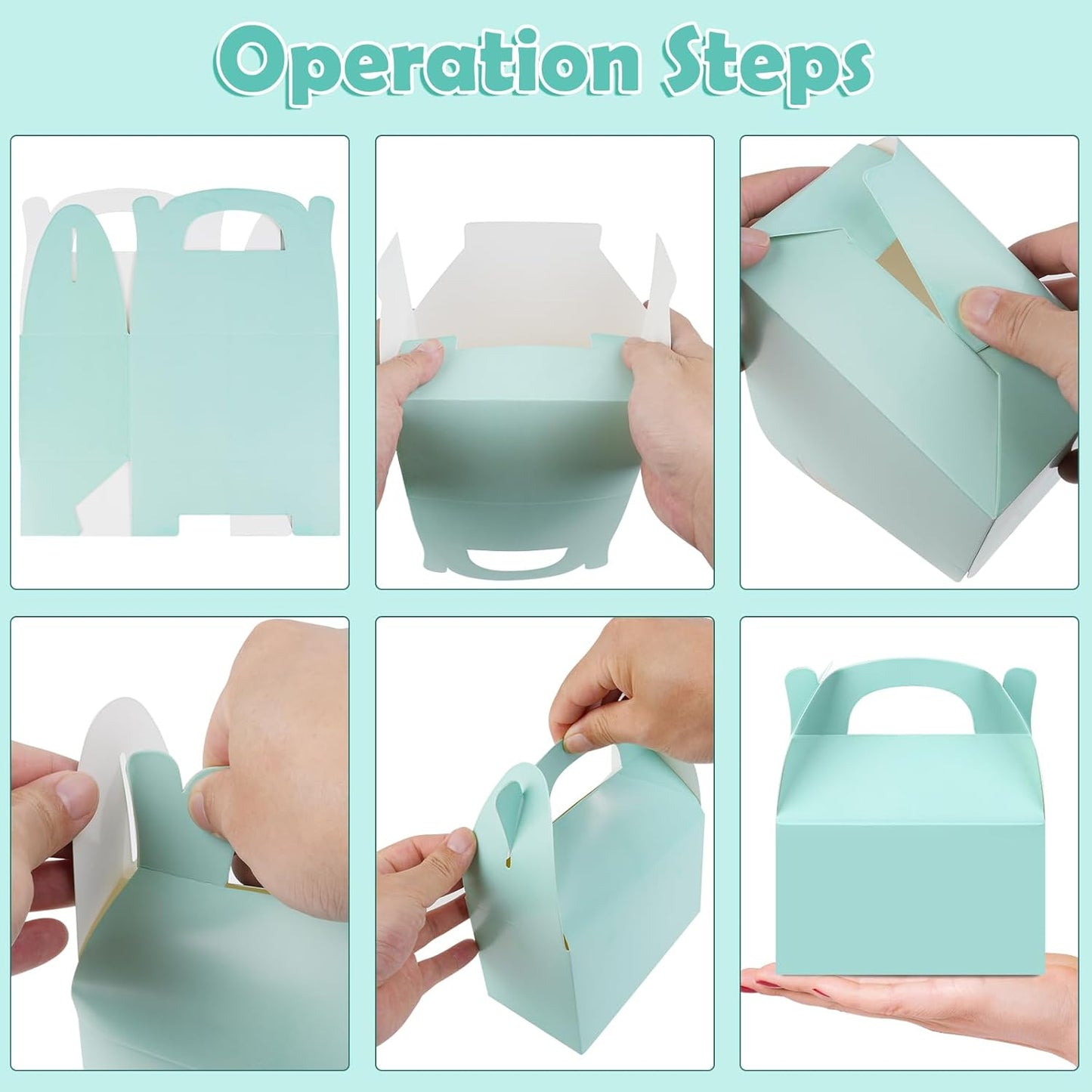 Operation Steps