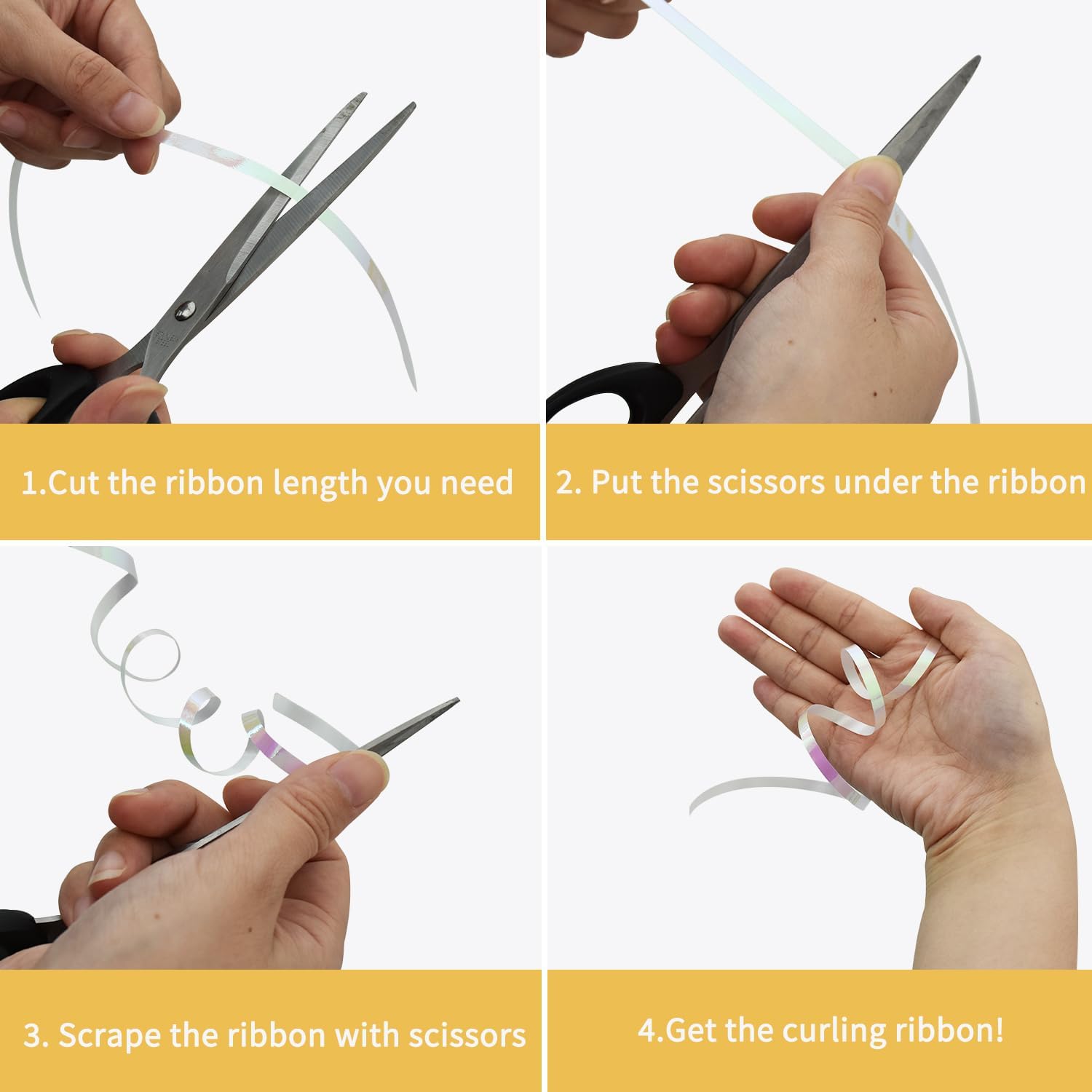 1.Cut the ribbon length you need

2. Put the scissors under the ribbon

3. Scrape the ribbon with scissors

4.Get the curling ribbon!