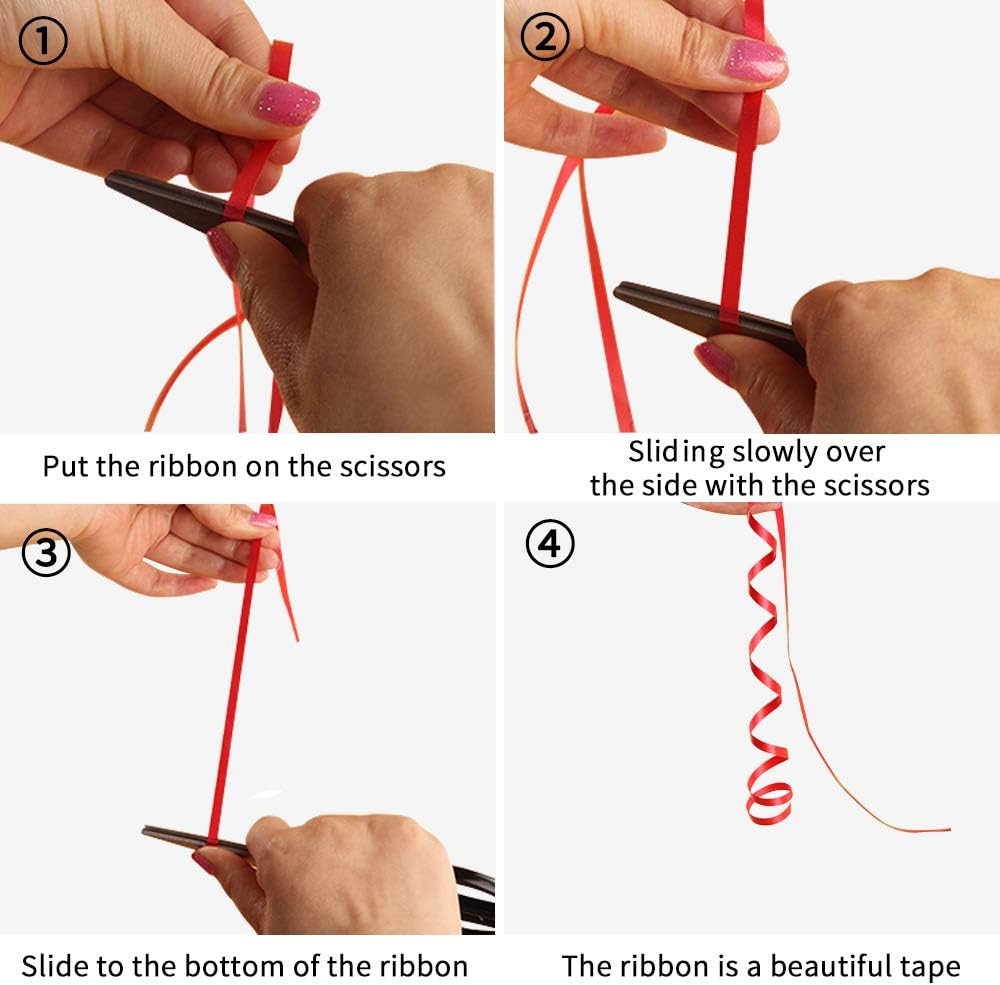 ①

Put the ribbon on the scissors

②

Sliding slowly over the side with the scissors

③

Slide to the bottom of the ribbon

④

The ribbon is a beautiful tape