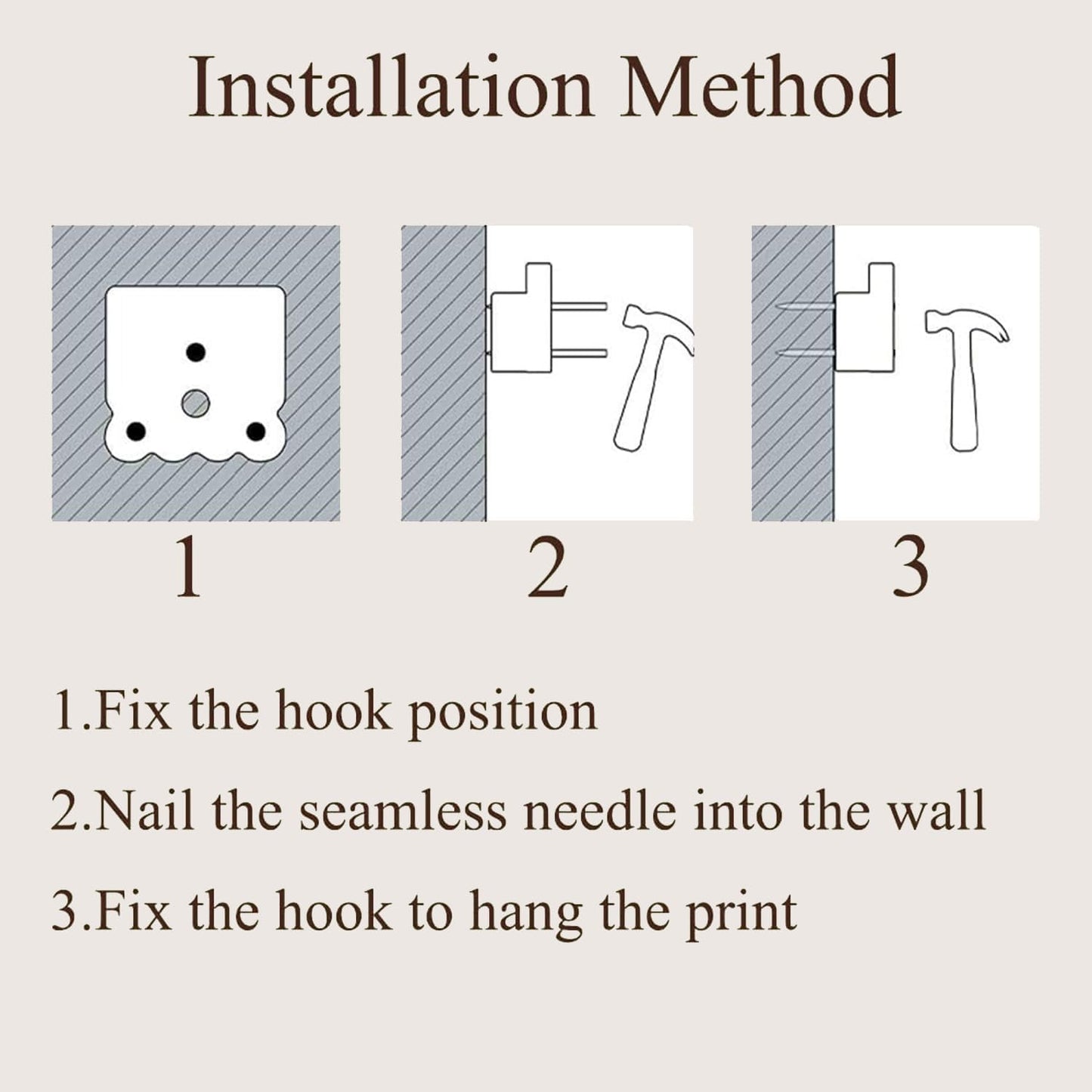 Installation Method

1

2

3

1.Fix the hook position

2.Nail the seamless needle into the wall

3.Fix the hook to hang the print