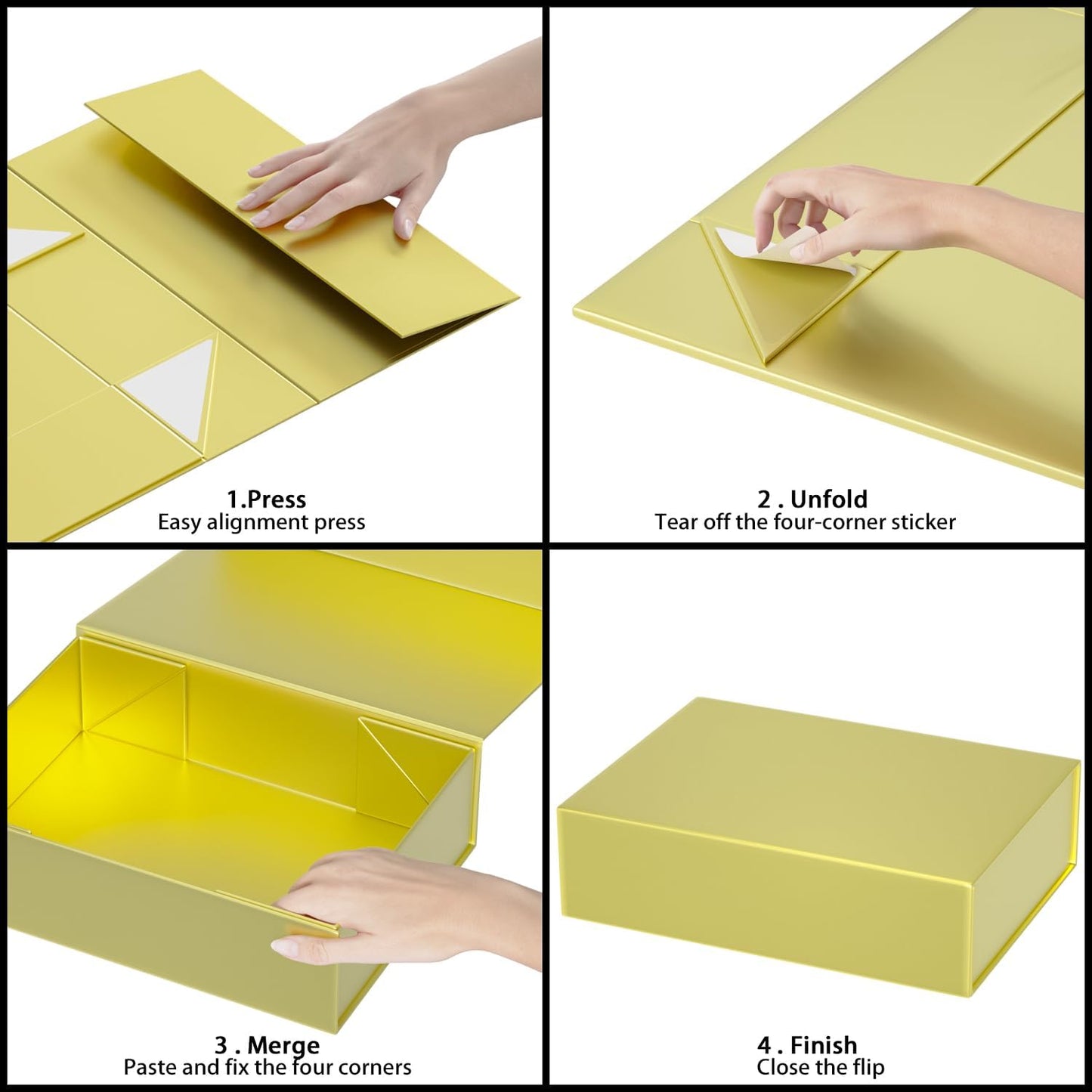 1.Press
Easy alignment press

2 . Unfold
Tear off the four-corner sticker

3 . Merge
Paste and fix the four corners

4 . Finish
Close the flip