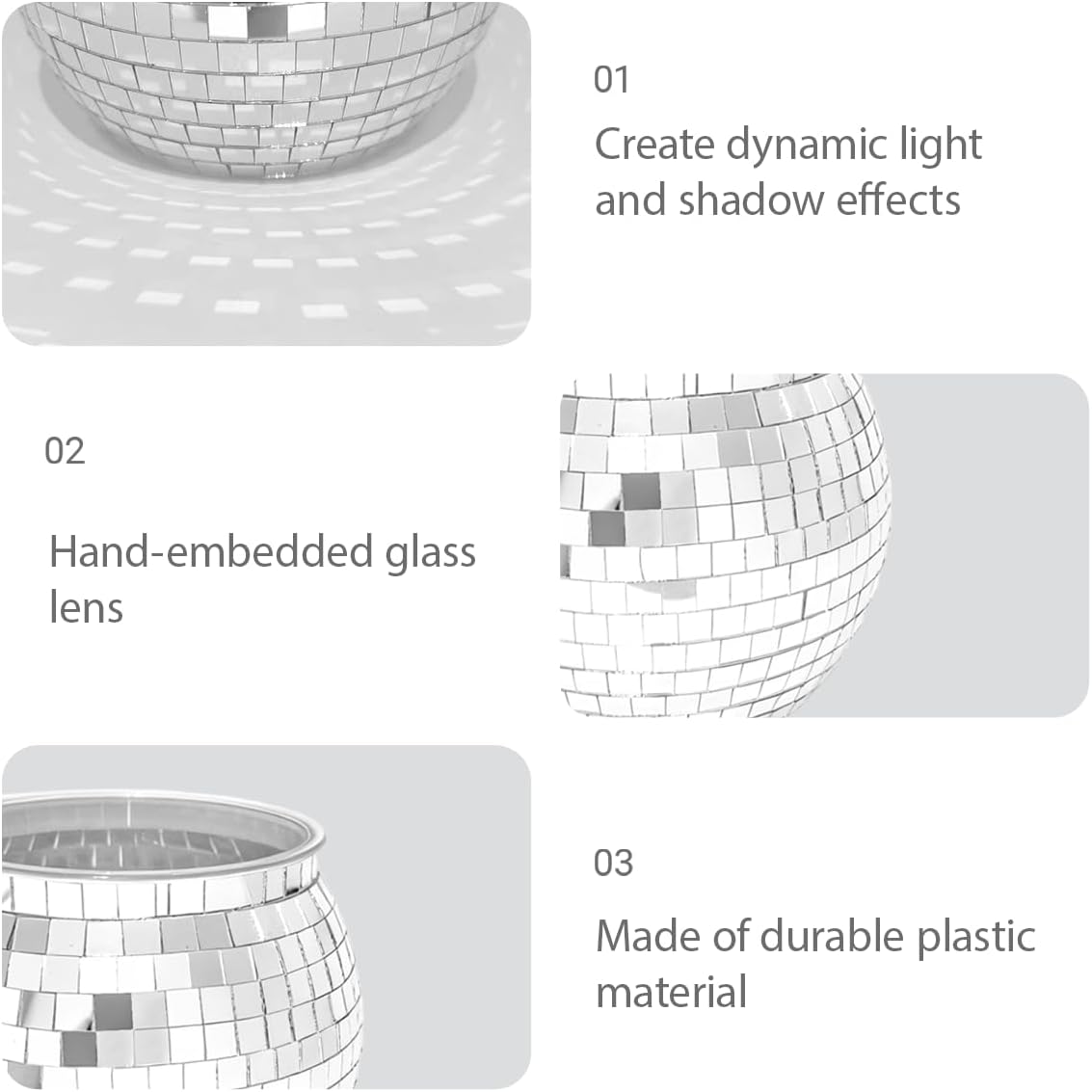 01

Create dynamic light and shadow effects

02

Hand-embedded glass lens

03

Made of durable plastic material