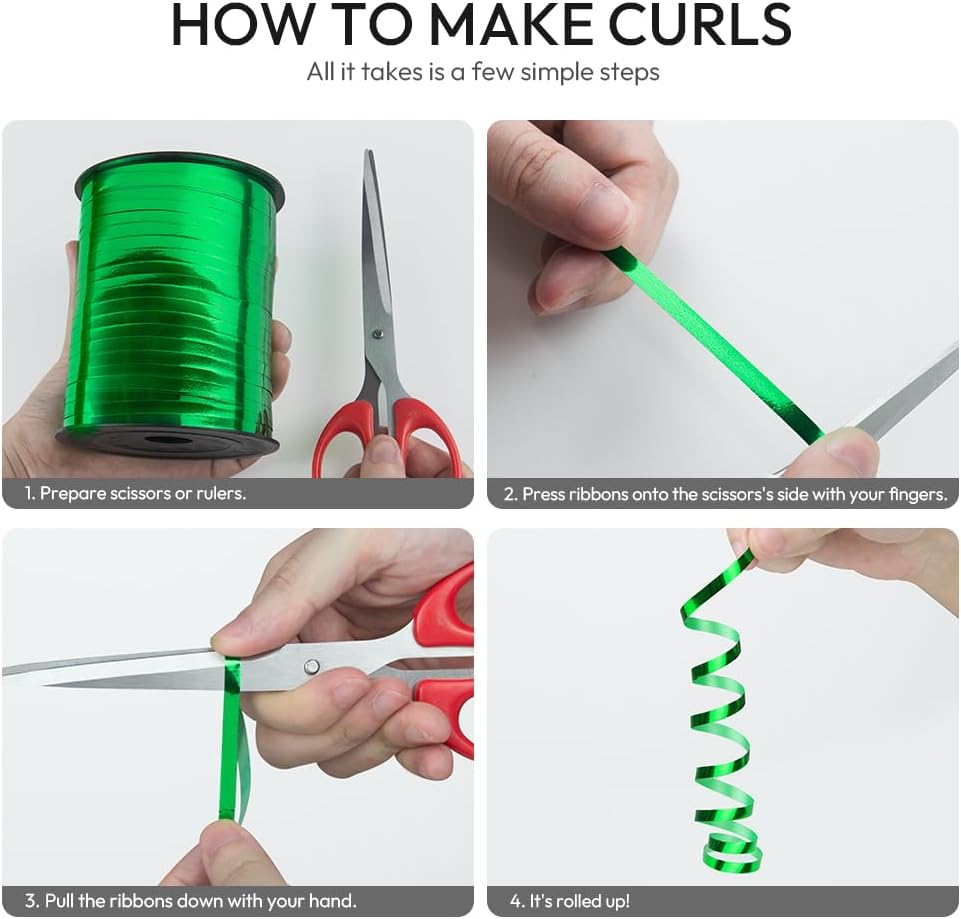 HOW TO MAKE CURLS

All it takes is a few simple steps

1. Prepare scissors or rulers.

2. Press ribbons onto the scissors's side with your fingers.

3. Pull the ribbons down with your hand.

4. It's rolled up!