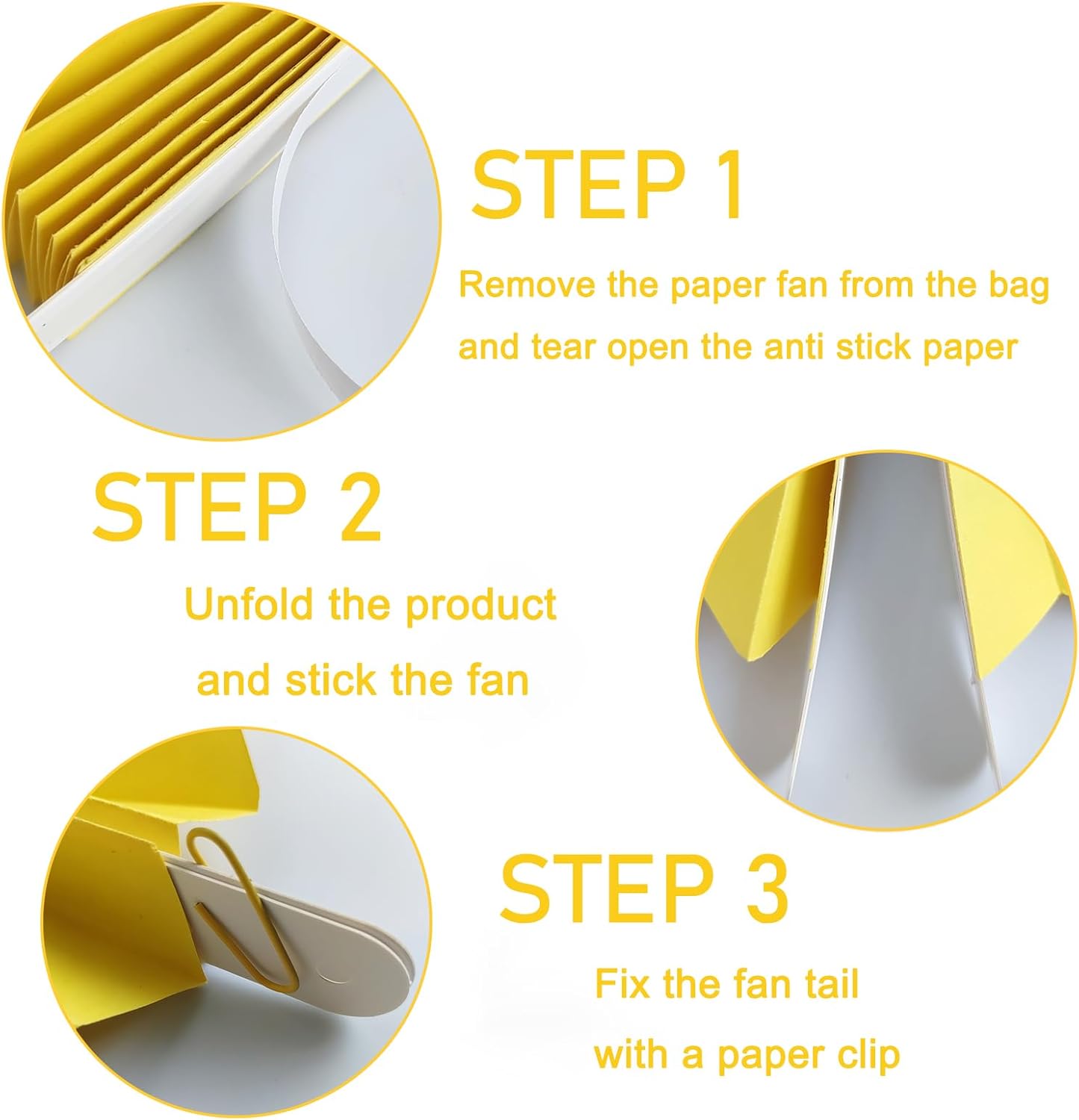 STEP 1

Remove the paper fan from the bag and tear open the anti stick paper

STEP 2

Unfold the product and stick the fan

STEP 3

Fix the fan tail with a paper clip