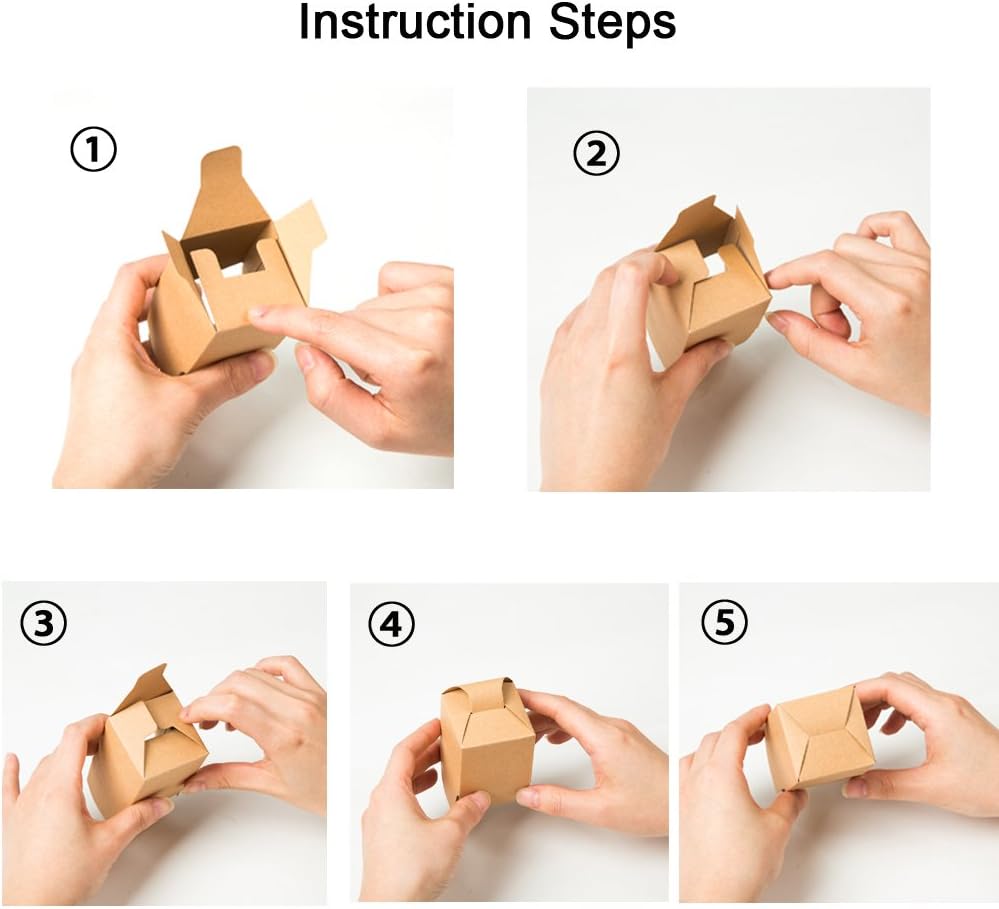 Instruction Steps

①

②

③

④

⑤