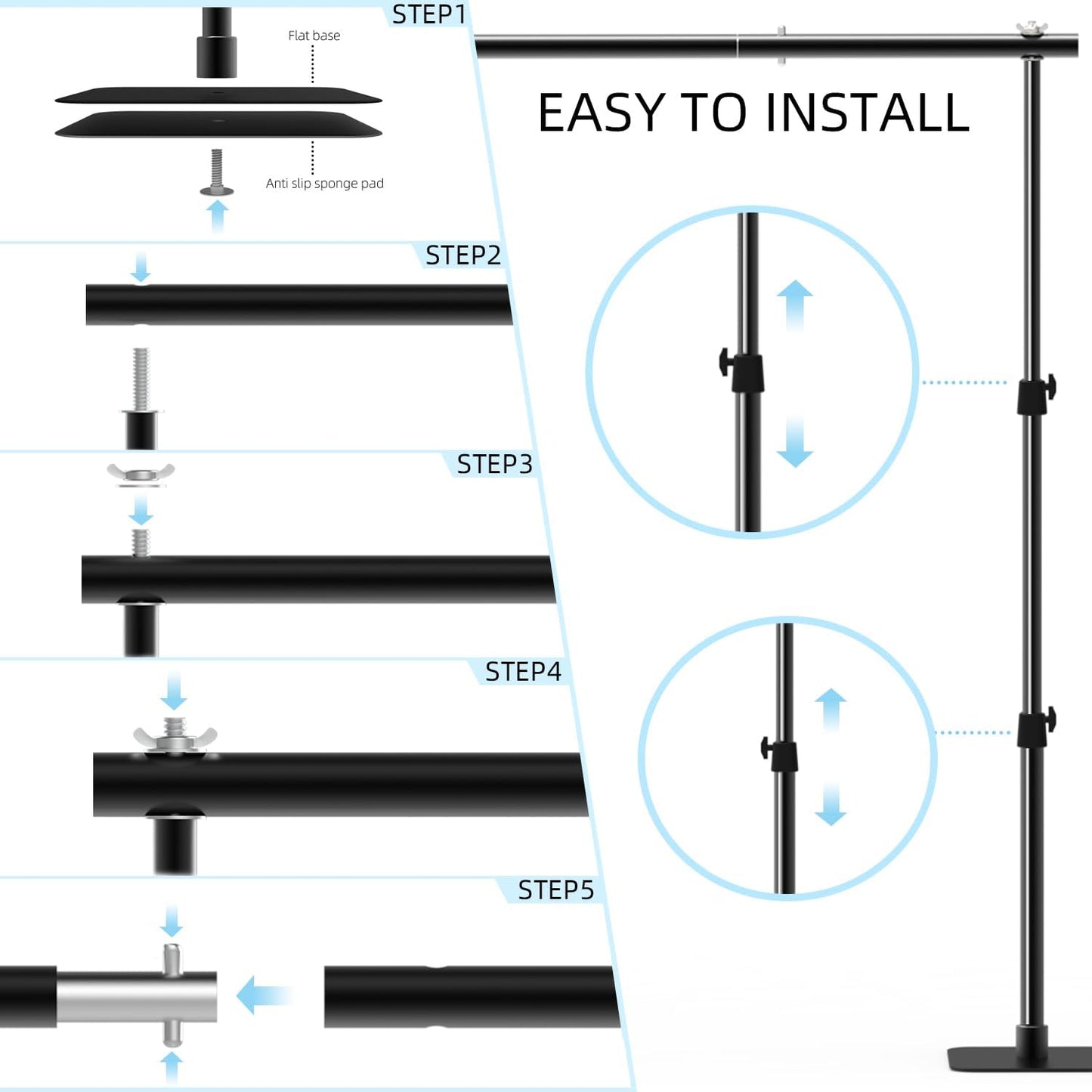 STEP1

Flat base

Anti slip sponge pad

STEP2

STEP3

STEP4

STEP5

EASY TO INSTALL