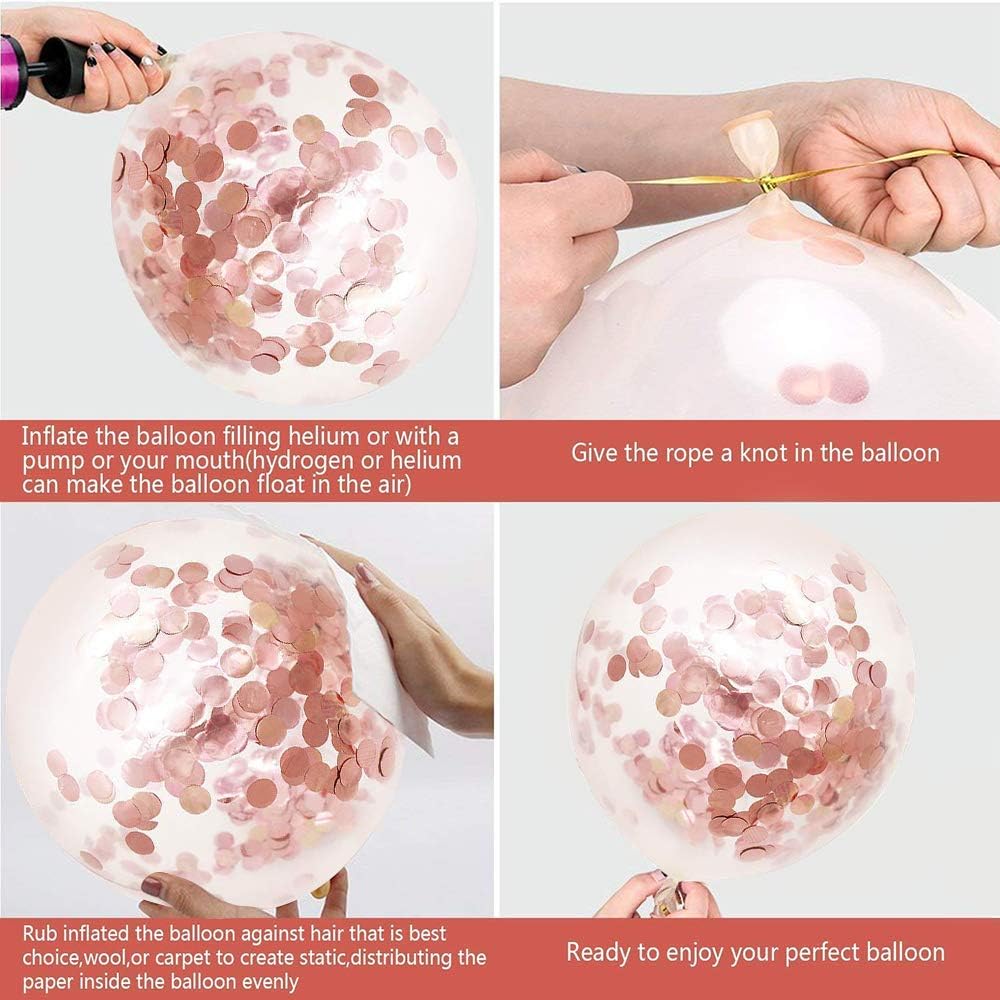 Inflate the balloon filling helium or with a pump or your mouth(hydrogen or helium can make the balloon float in the air)

Give the rope a knot in the balloon

Rub inflated the balloon against hair that is best choice,wool,or carpet to create static,distributing the paper inside the balloon evenly

Ready to enjoy your perfect balloon