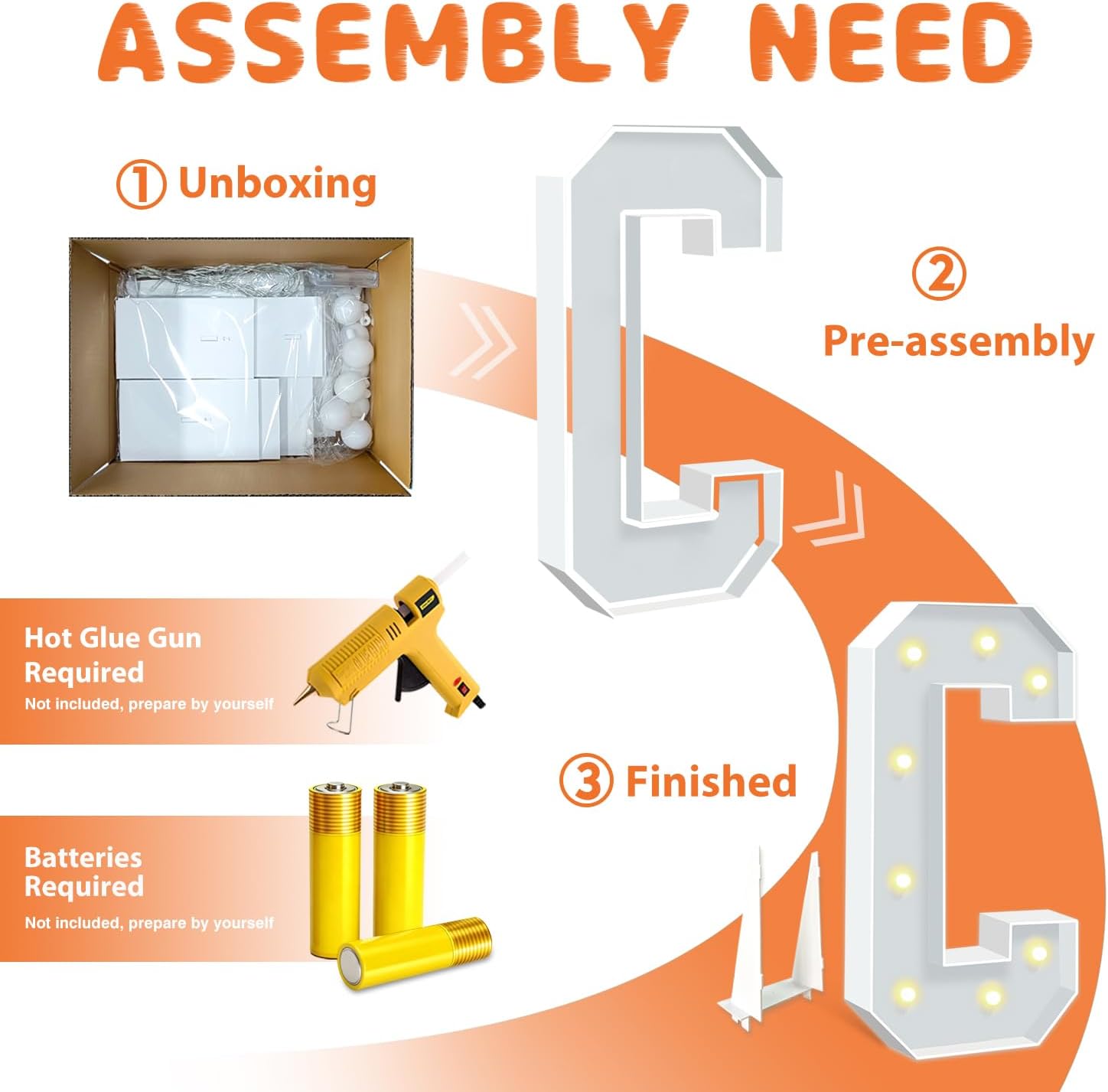 ASSEMBLY NEED

① Unboxing

② Pre-assembly

Hot Glue Gun Required
Not included, prepare by yourself

③ Finished

Batteries Required
Not included, prepare by yourself