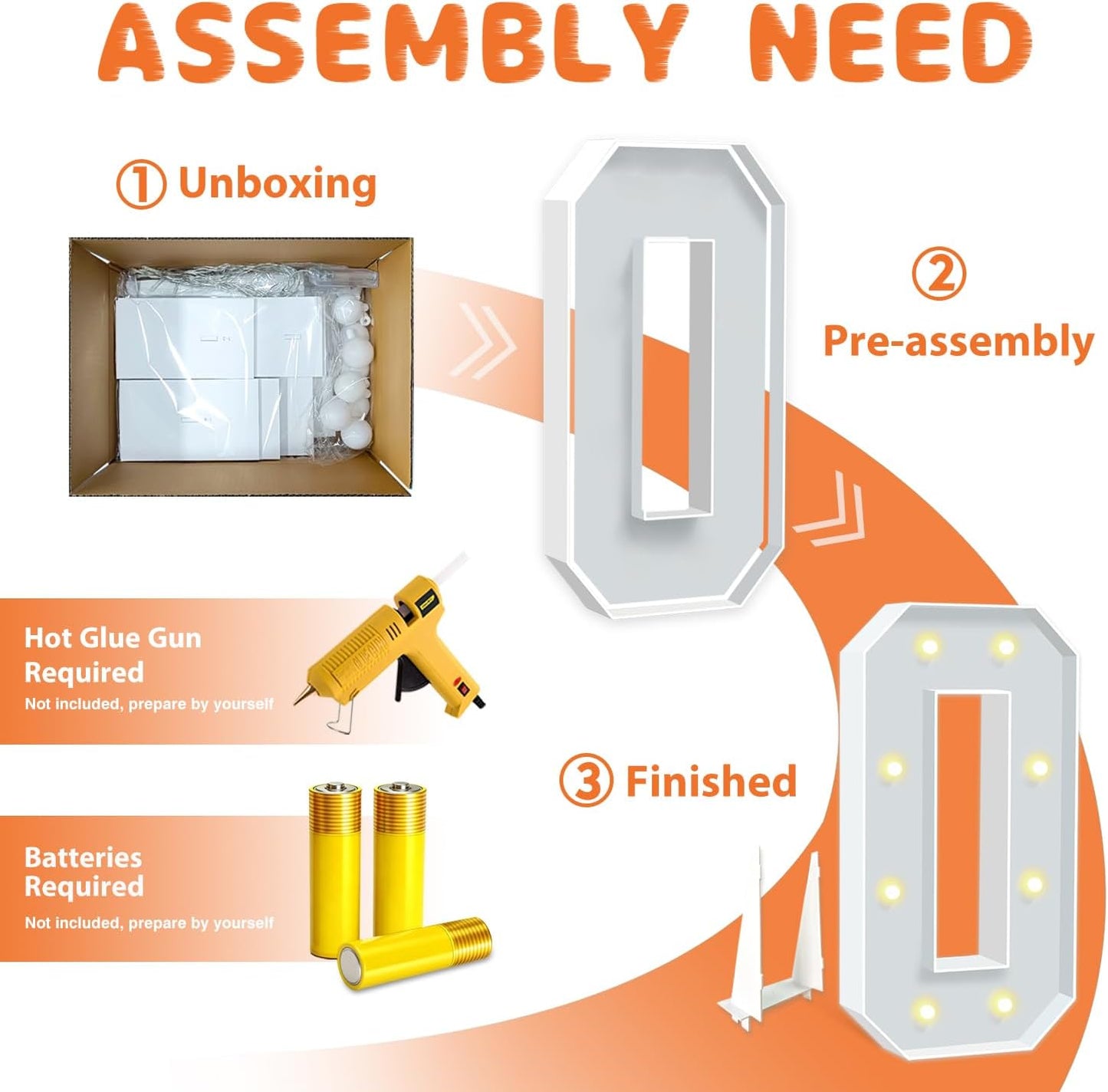 ASSEMBLY NEED

① Unboxing

② Pre-assembly

Hot Glue Gun Required
Not included, prepare by yourself

③ Finished

Batteries Required
Not included, prepare by yourself