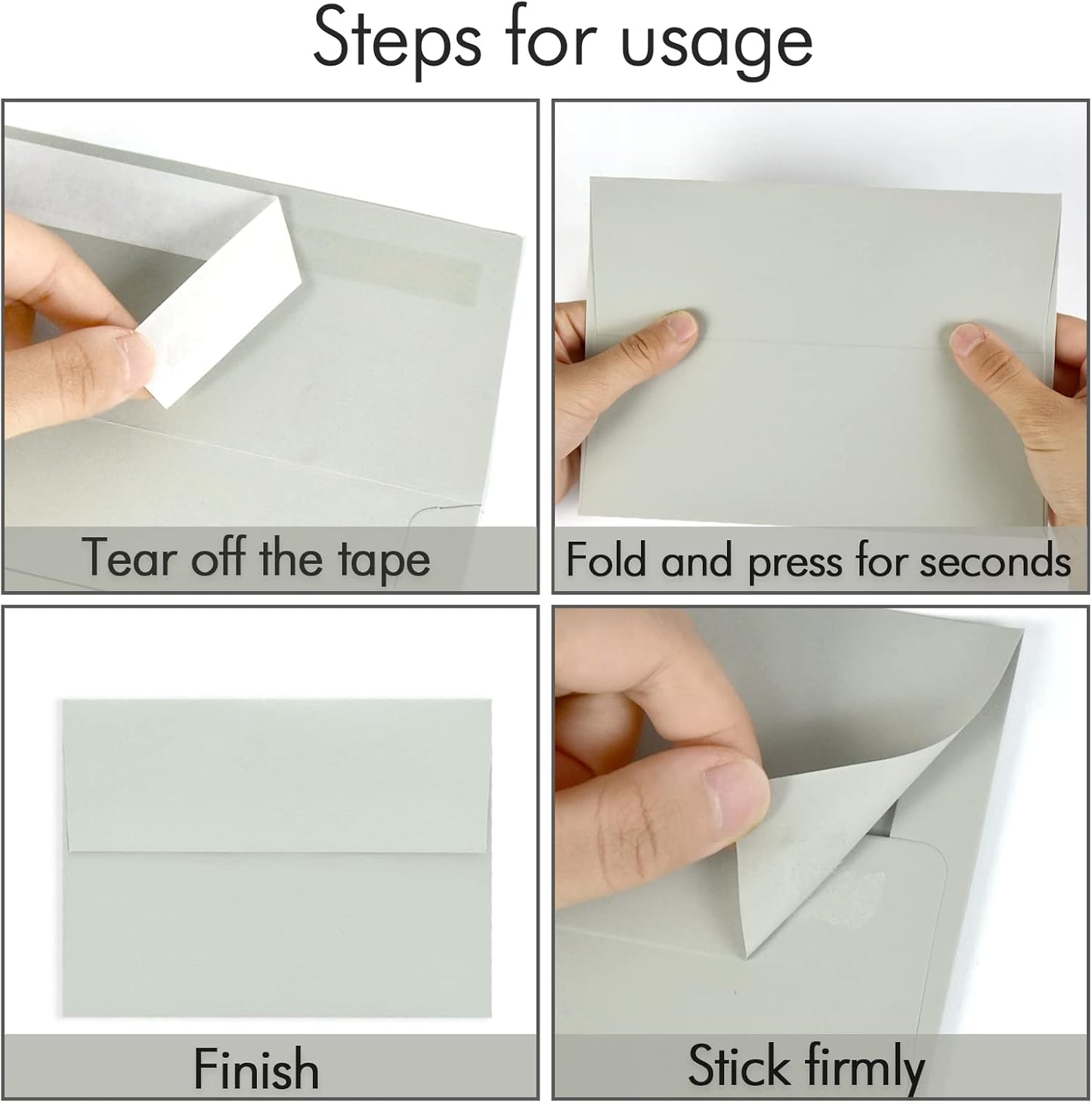 Steps for usage

Tear off the tape

Fold and press for seconds

Finish

Stick firmly