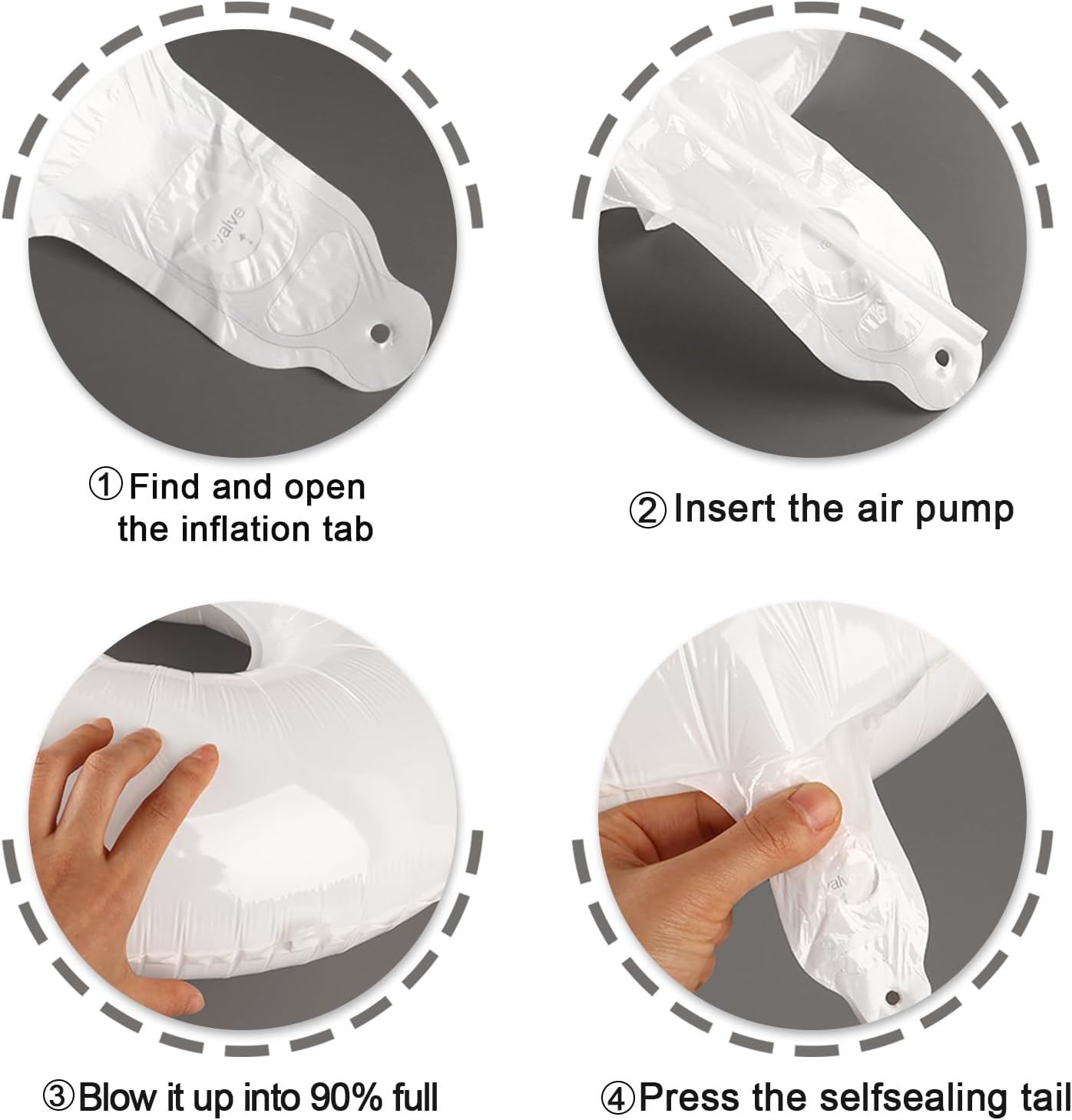 valve

①Find and open the inflation tab

②Insert the air pump

③Blow it up into 90% full

valve

④Press the selfsealing tail