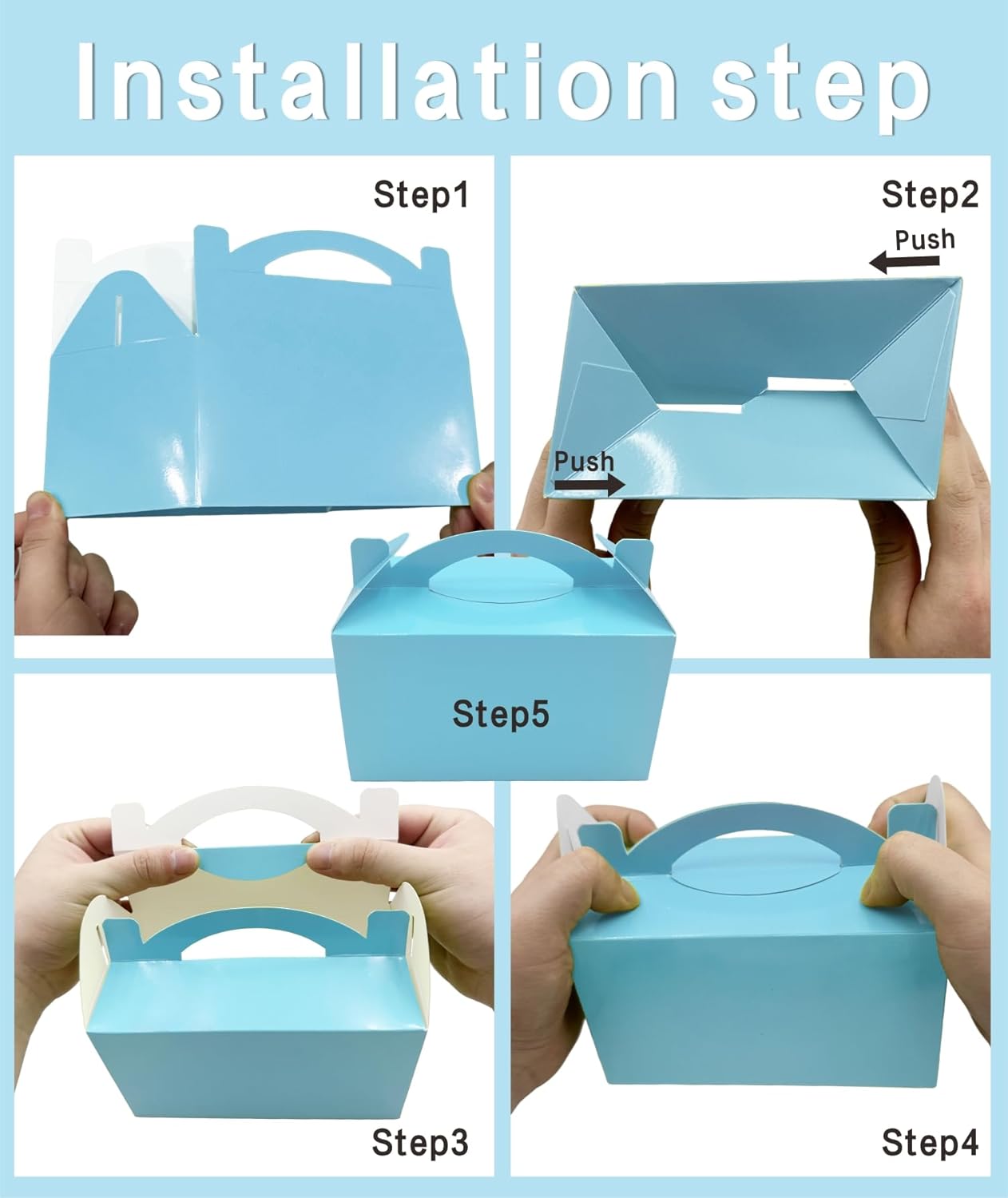 Installation step

Step1

Step2

Push

Push

Step5

Step3

Step4