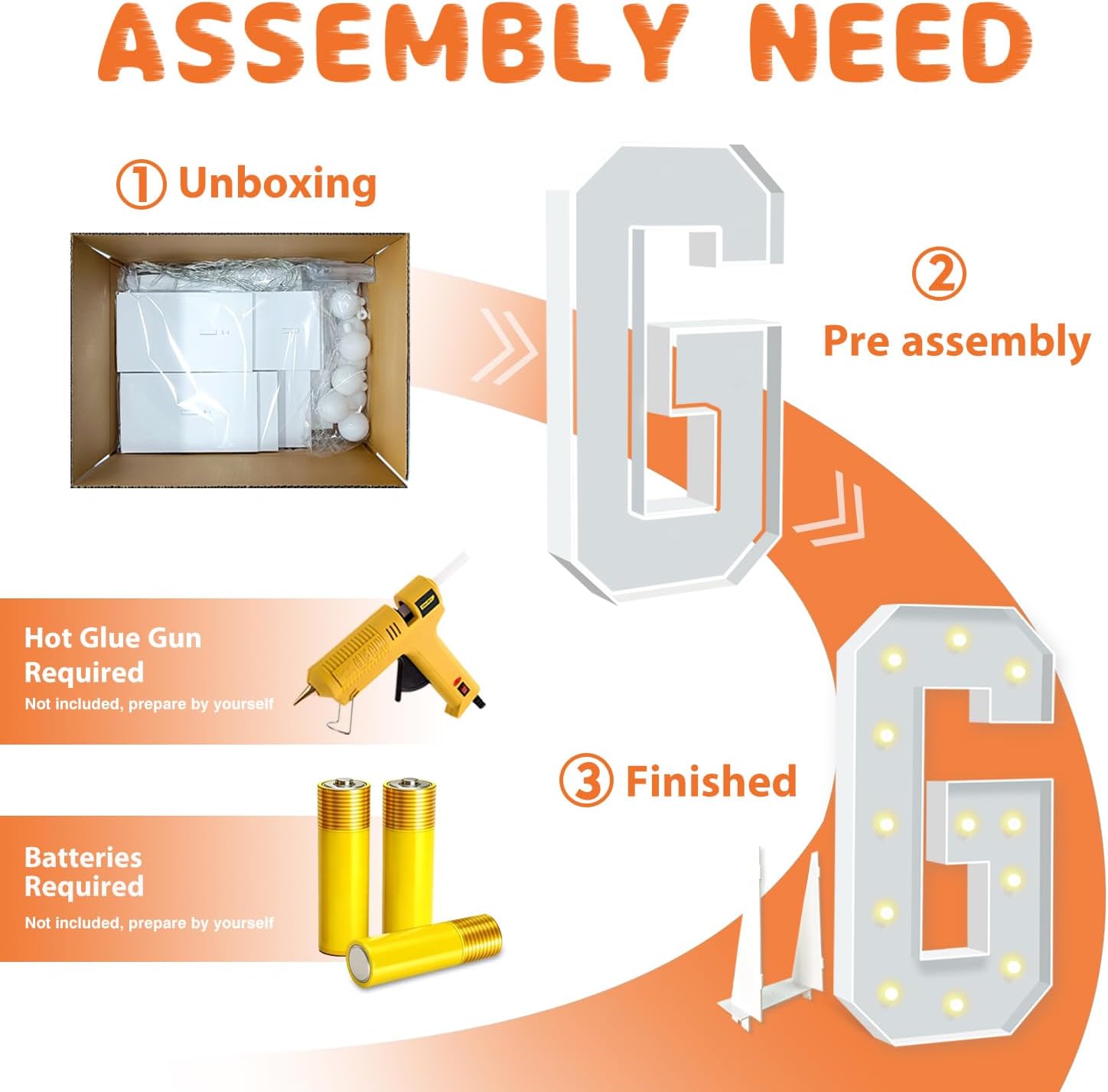 ASSEMBLY NEED

① Unboxing

② Pre assembly

Hot Glue Gun Required
Not included, prepare by yourself

③ Finished

Batteries Required
Not included, prepare by yourself