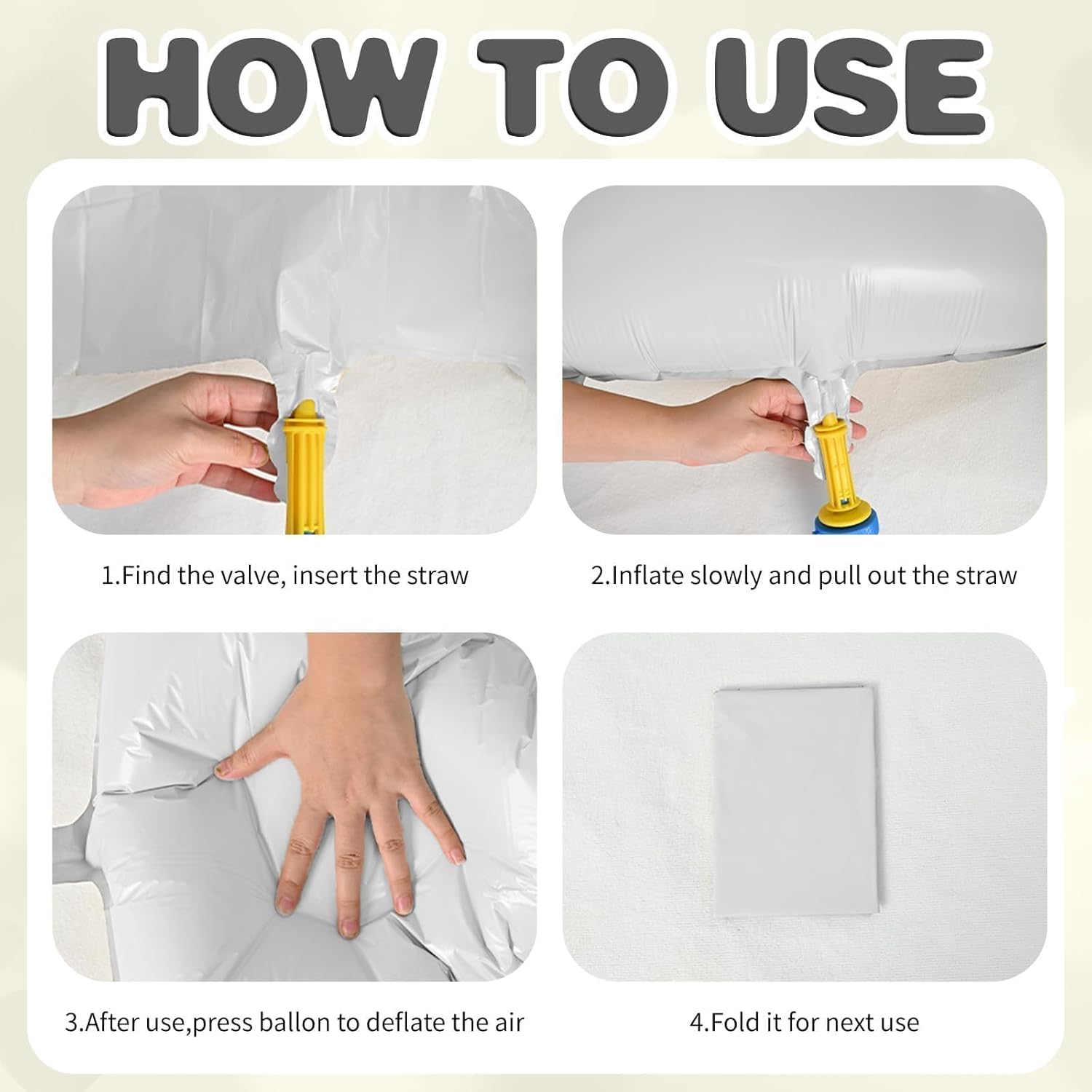 HOW TO USE

1.Find the valve, insert the straw

2.Inflate slowly and pull out the straw

3.After use,press ballon to deflate the air

4.Fold it for next use