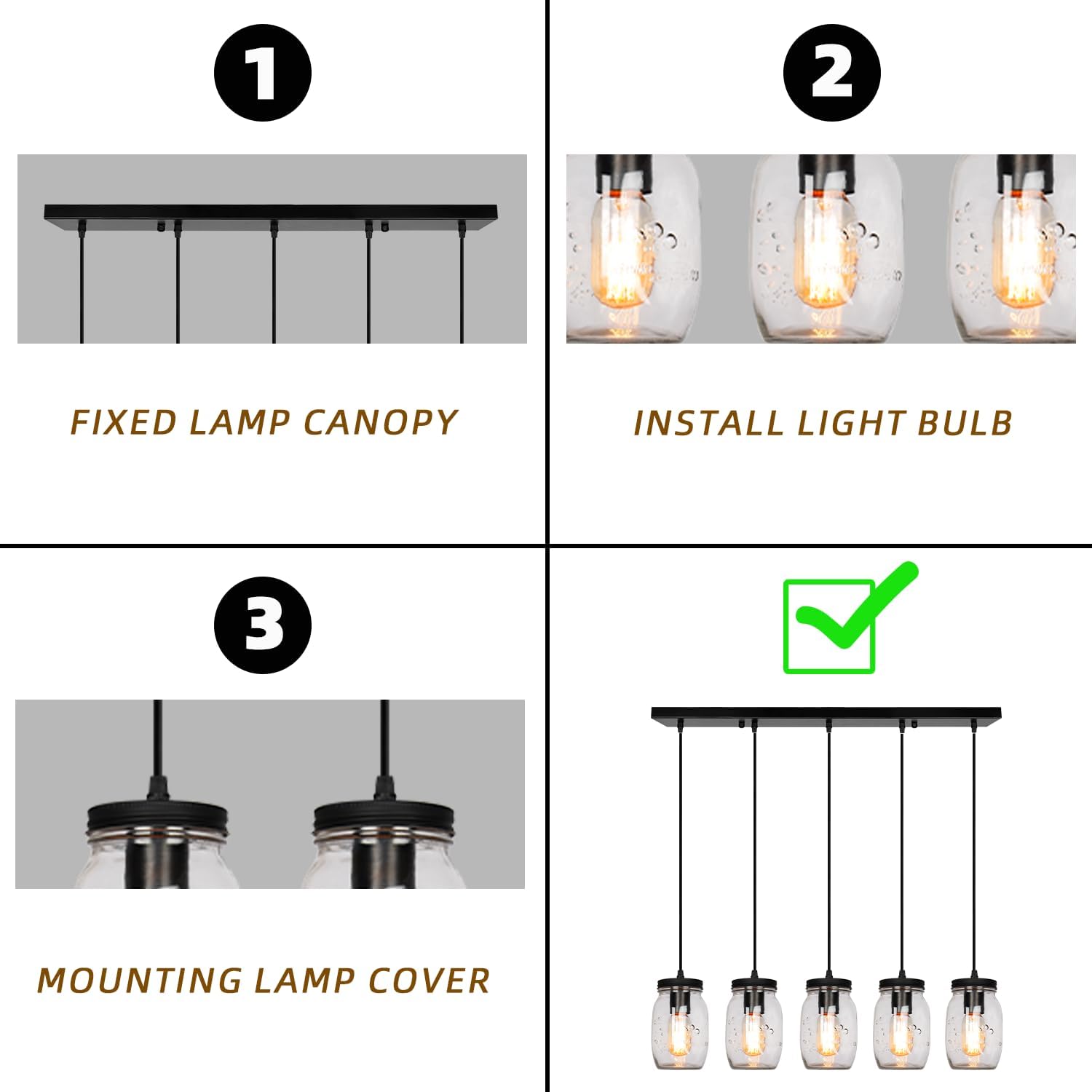 1

FIXED LAMP CANOPY

2

INSTALL LIGHT BULB

3

MOUNTING LAMP COVER