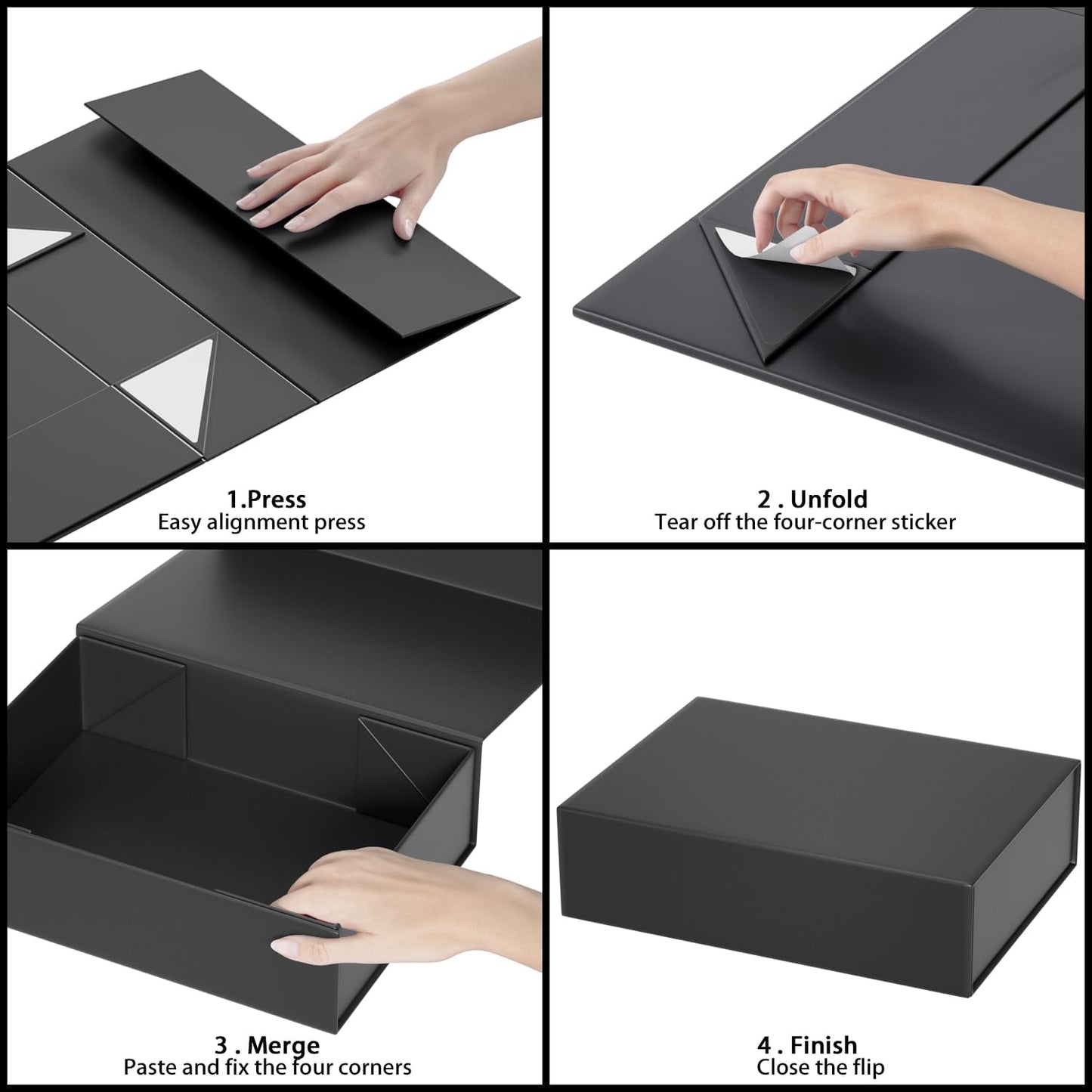 1.Press
Easy alignment press

2 . Unfold
Tear off the four-corner sticker

3 . Merge
Paste and fix the four corners

4 . Finish
Close the flip