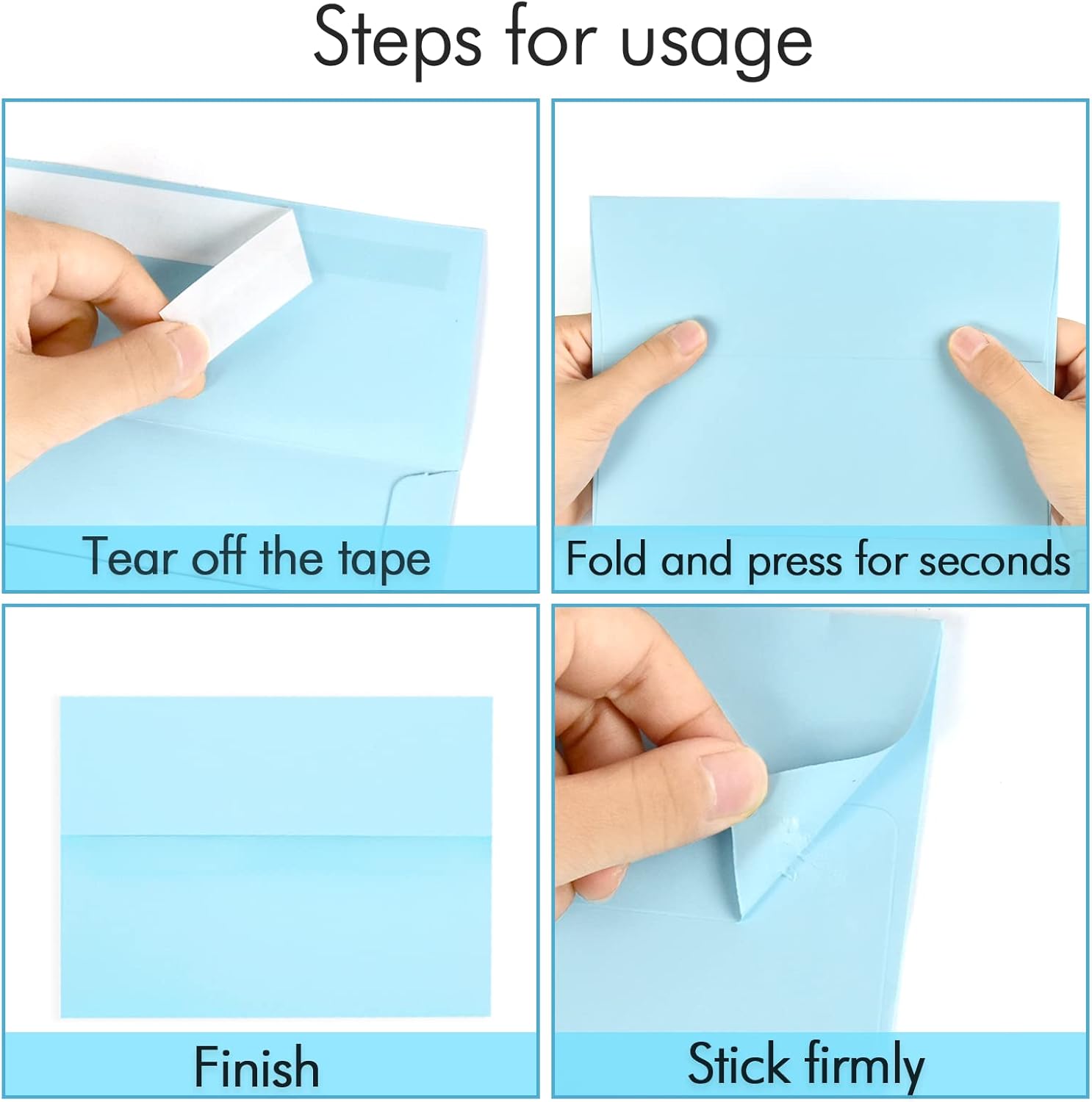 Steps for usage

Tear off the tape

Fold and press for seconds

Finish

Stick firmly