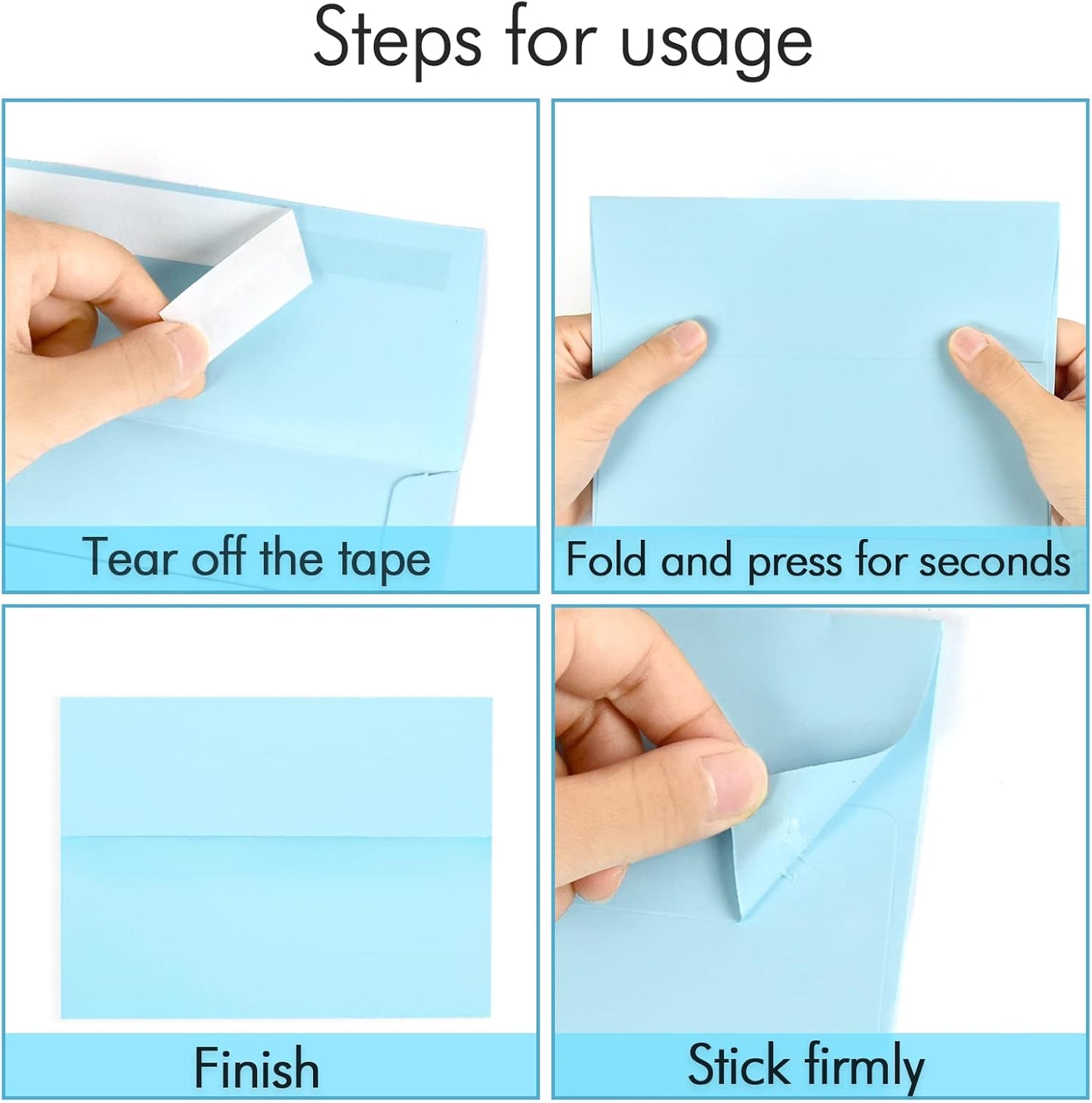 Steps for usage

Tear off the tape

Fold and press for seconds

Finish

Stick firmly