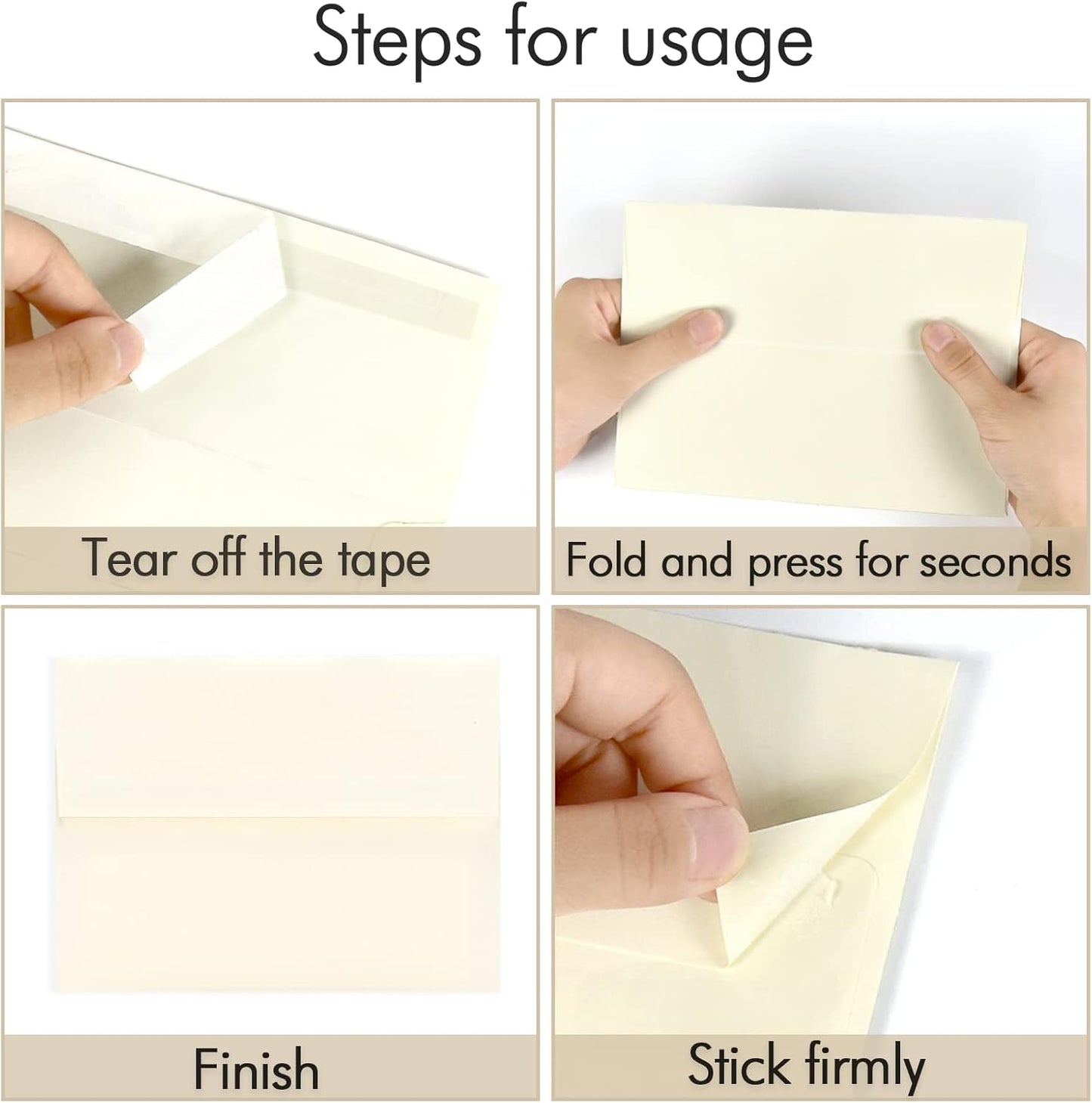 Steps for usage

Tear off the tape

Fold and press for seconds

Finish

Stick firmly