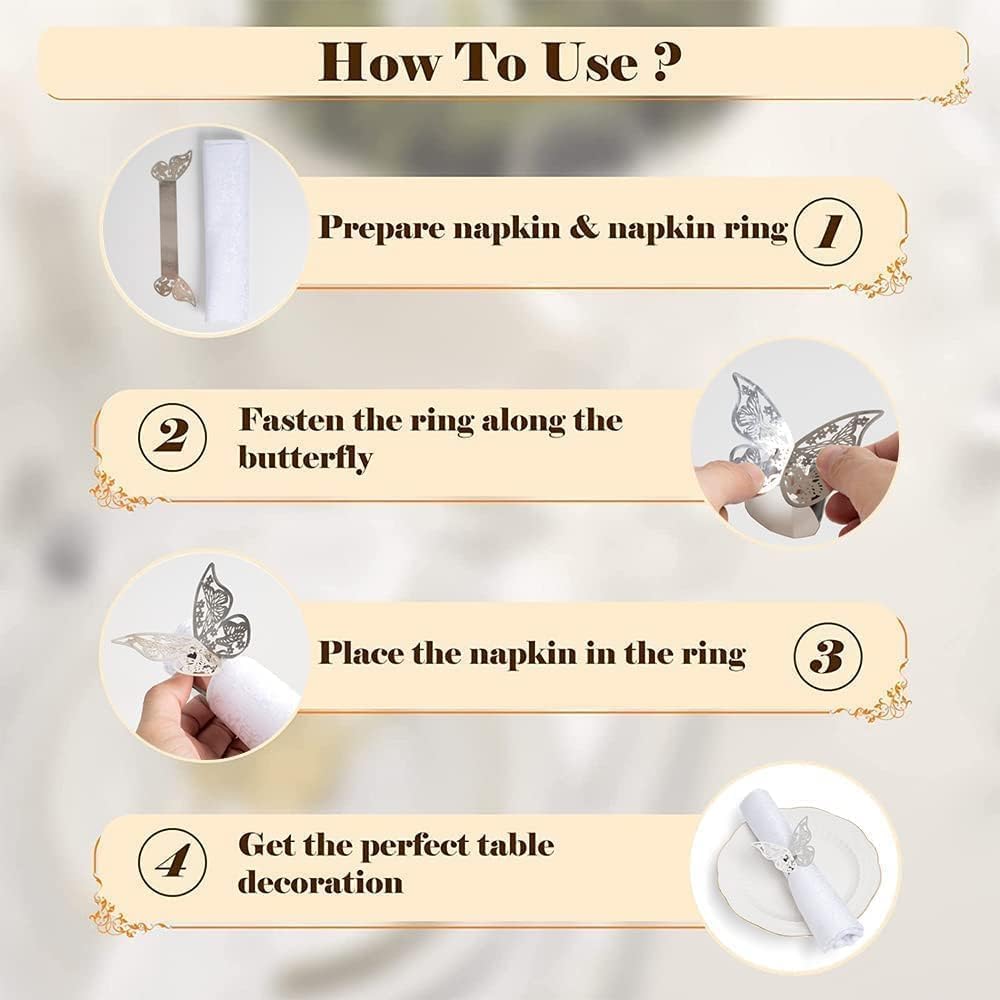 How To Use ?

Prepare napkin & napkin ring 1

2 Fasten the ring along the butterfly

Place the napkin in the ring 3

4 Get the perfect table decoration