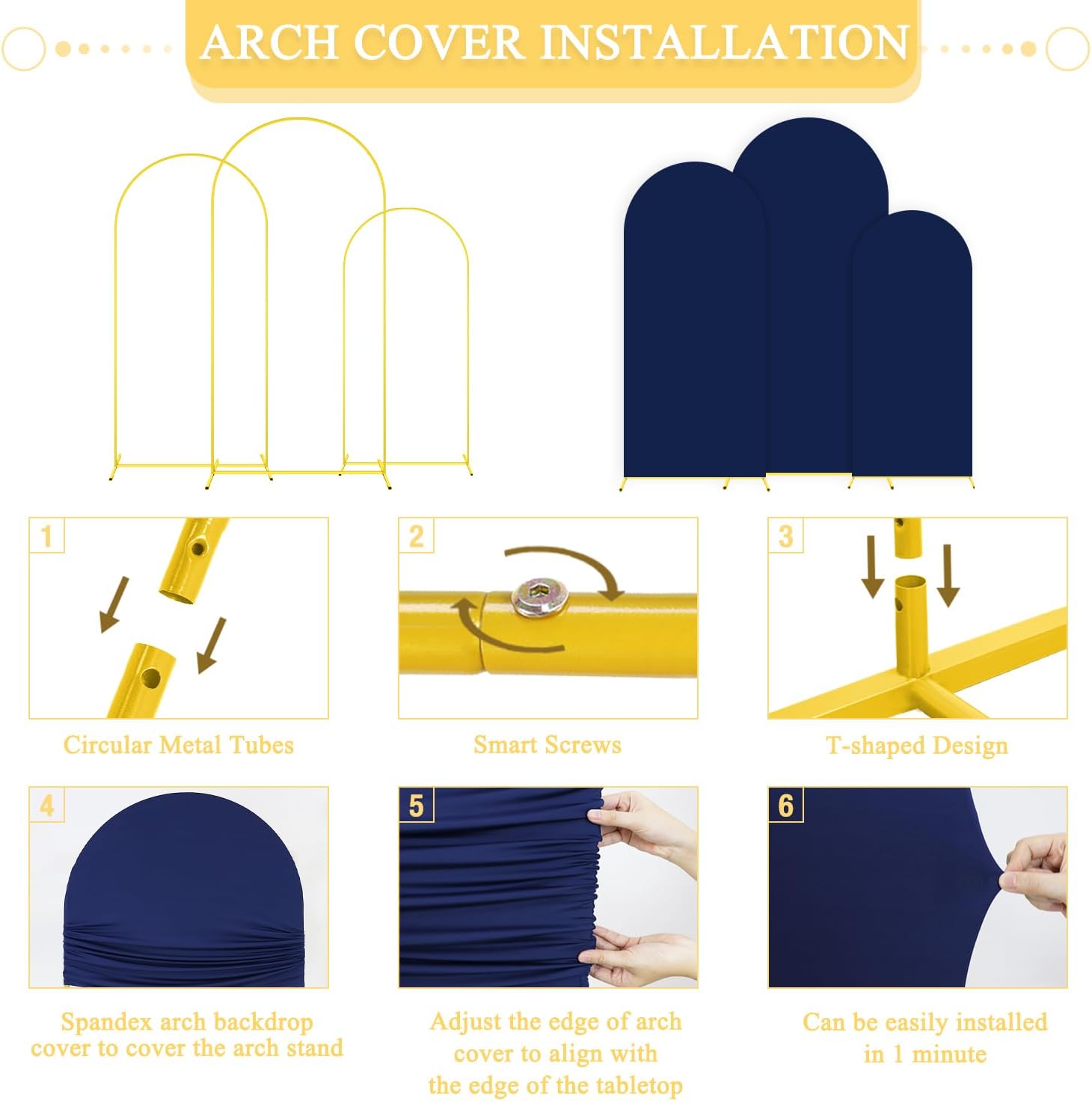 ARCH COVER INSTALLATION

1

Circular Metal Tubes

2

Smart Screws

3

T-shaped Design

4

Spandex arch backdrop cover to cover the arch stand

5

Adjust the edge of arch cover to align with the edge of the tabletop

6

Can be easily installed in 1 minute