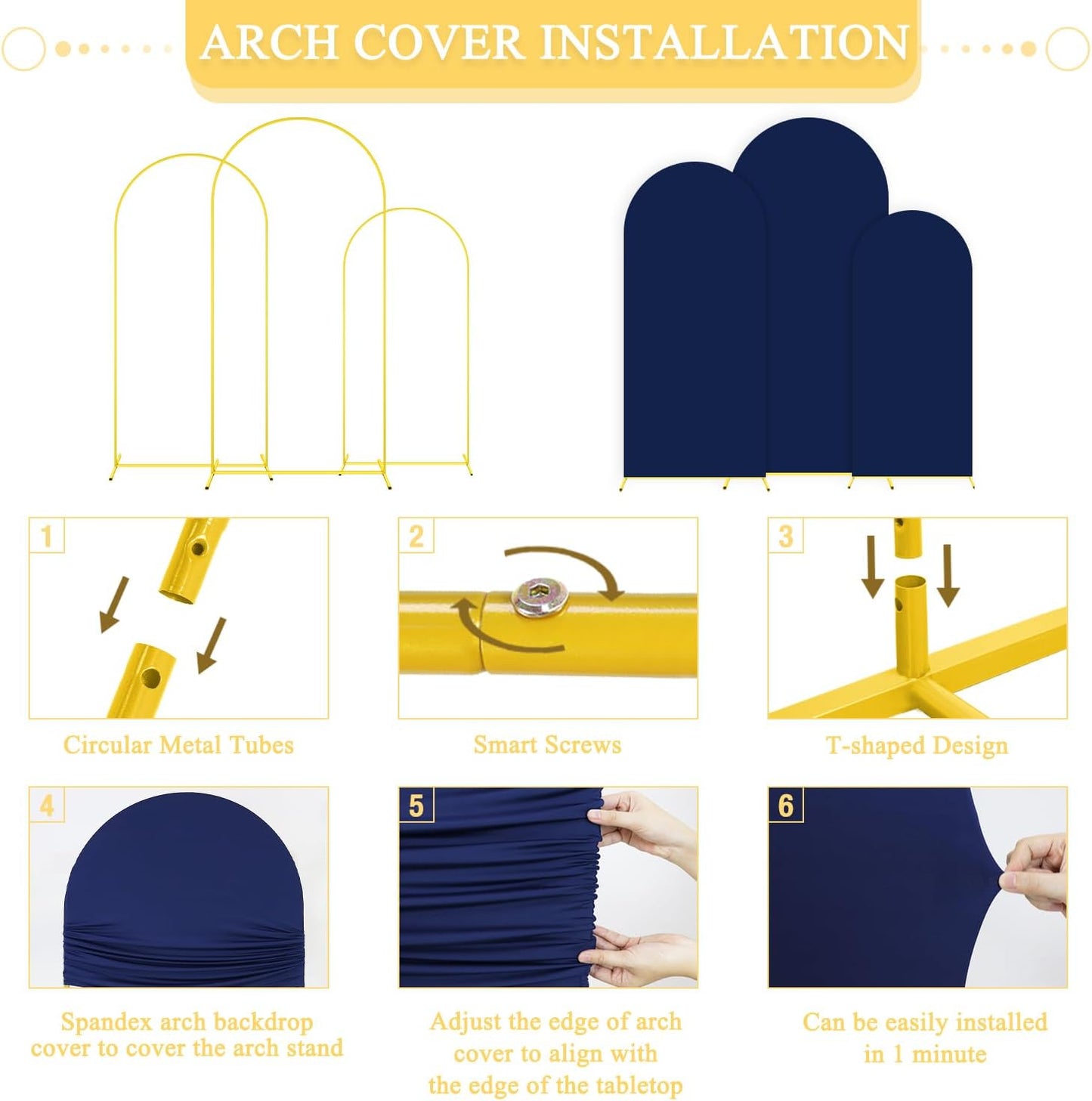 ARCH COVER INSTALLATION

1

Circular Metal Tubes

2

Smart Screws

3

T-shaped Design

4

Spandex arch backdrop cover to cover the arch stand

5

Adjust the edge of arch cover to align with the edge of the tabletop

6

Can be easily installed in 1 minute