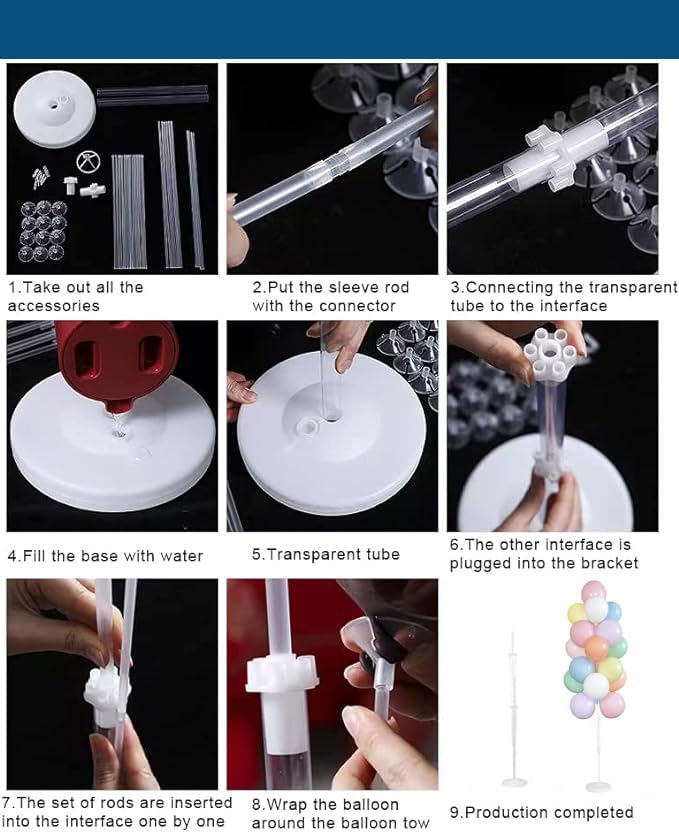 1.Take out all the accessories

2.Put the sleeve rod with the connector

3.Connecting the transparent tube to the interface

4.Fill the base with water

5.Transparent tube

6.The other interface is plugged into the bracket

7.The set of rods are inserted into the interface one by one

8.Wrap the balloon around the balloon tow

9.Production completed