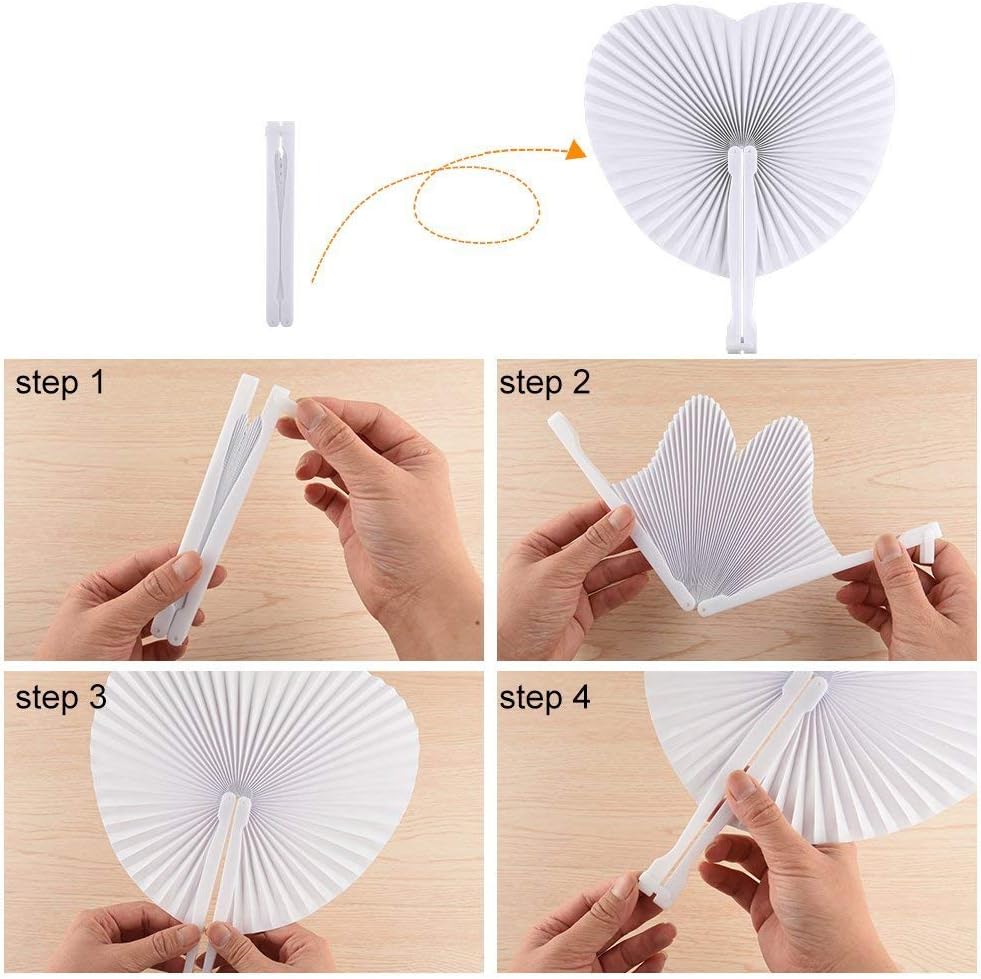 step 1

step 2

step 3

step 4