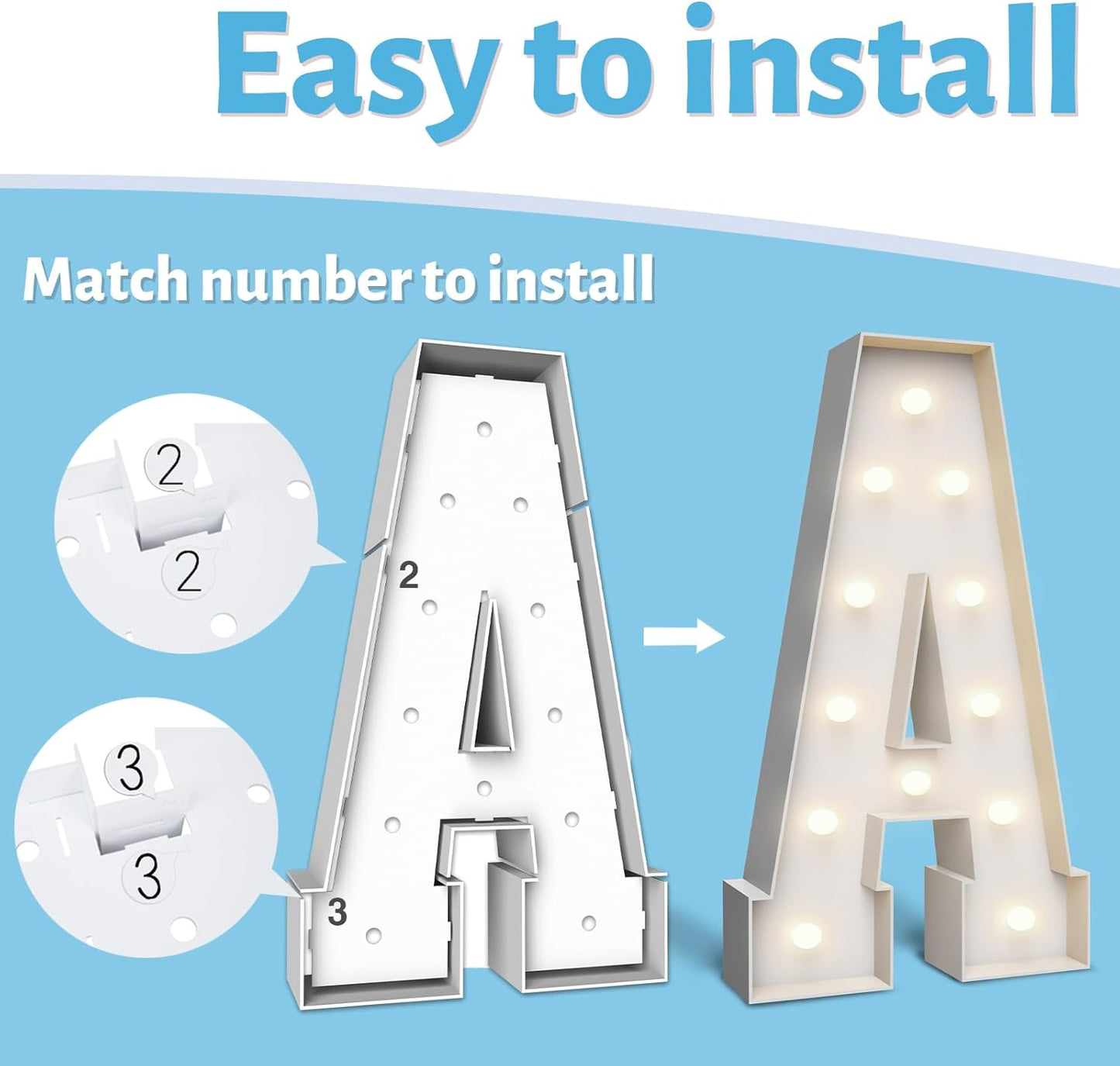 Easy to install

Match number to install

2

2

2

3

3

3