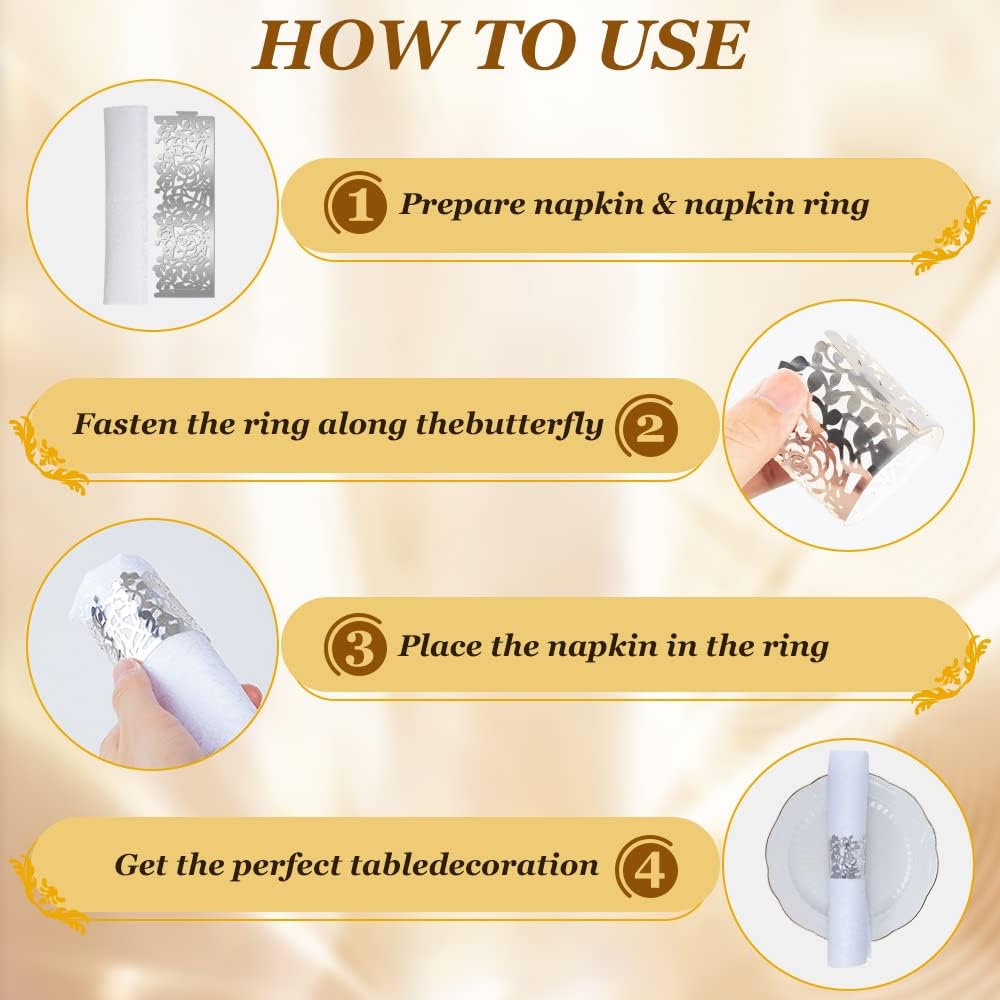 HOW TO USE

1 Prepare napkin & napkin ring

Fasten the ring along thebutterfly 2

3 Place the napkin in the ring

Get the perfect tabledecoration 4