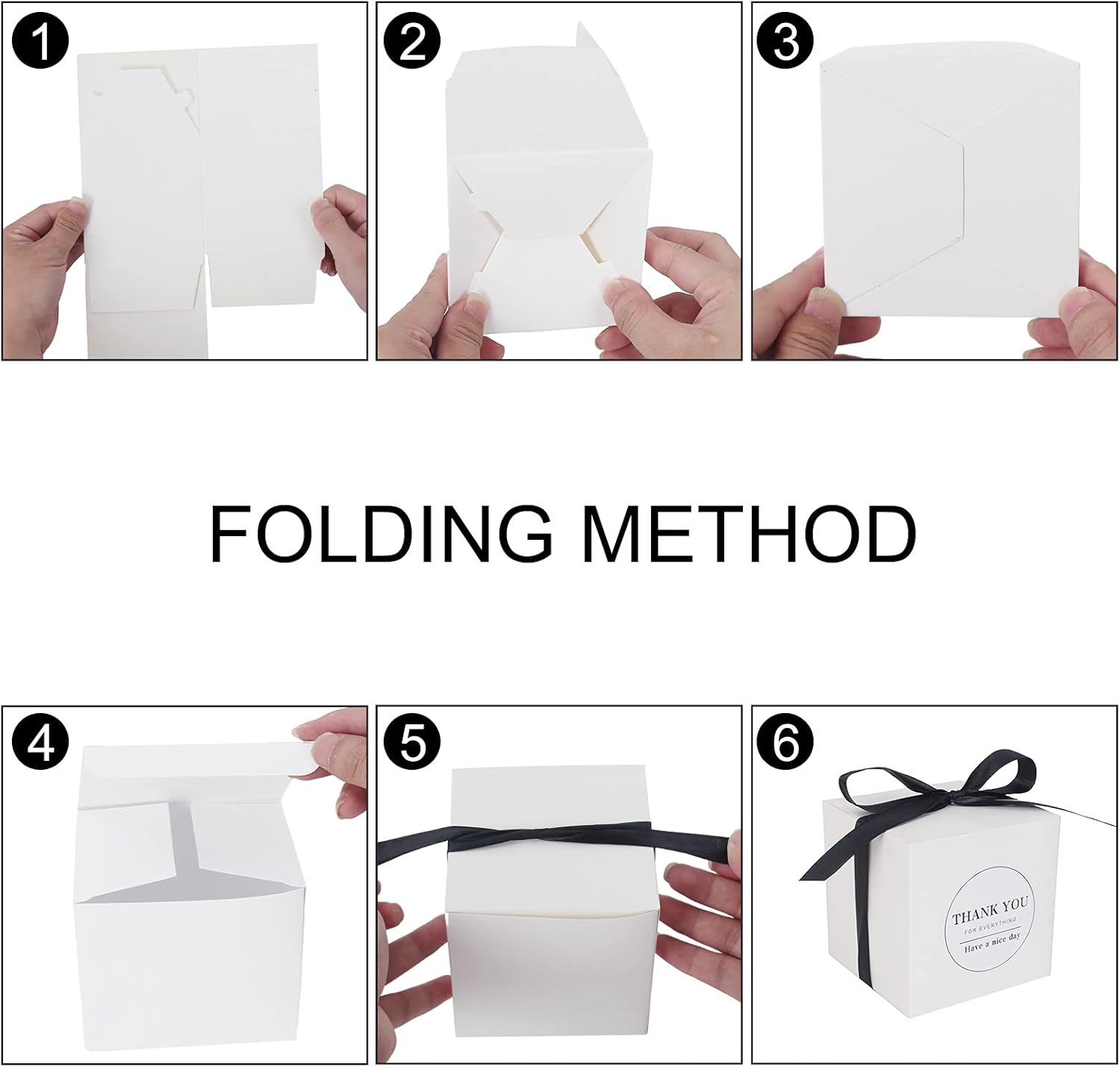 1

2

3

FOLDING METHOD

4

5

6

THANK YOU
FOR EVERYTHING
Have a nice day