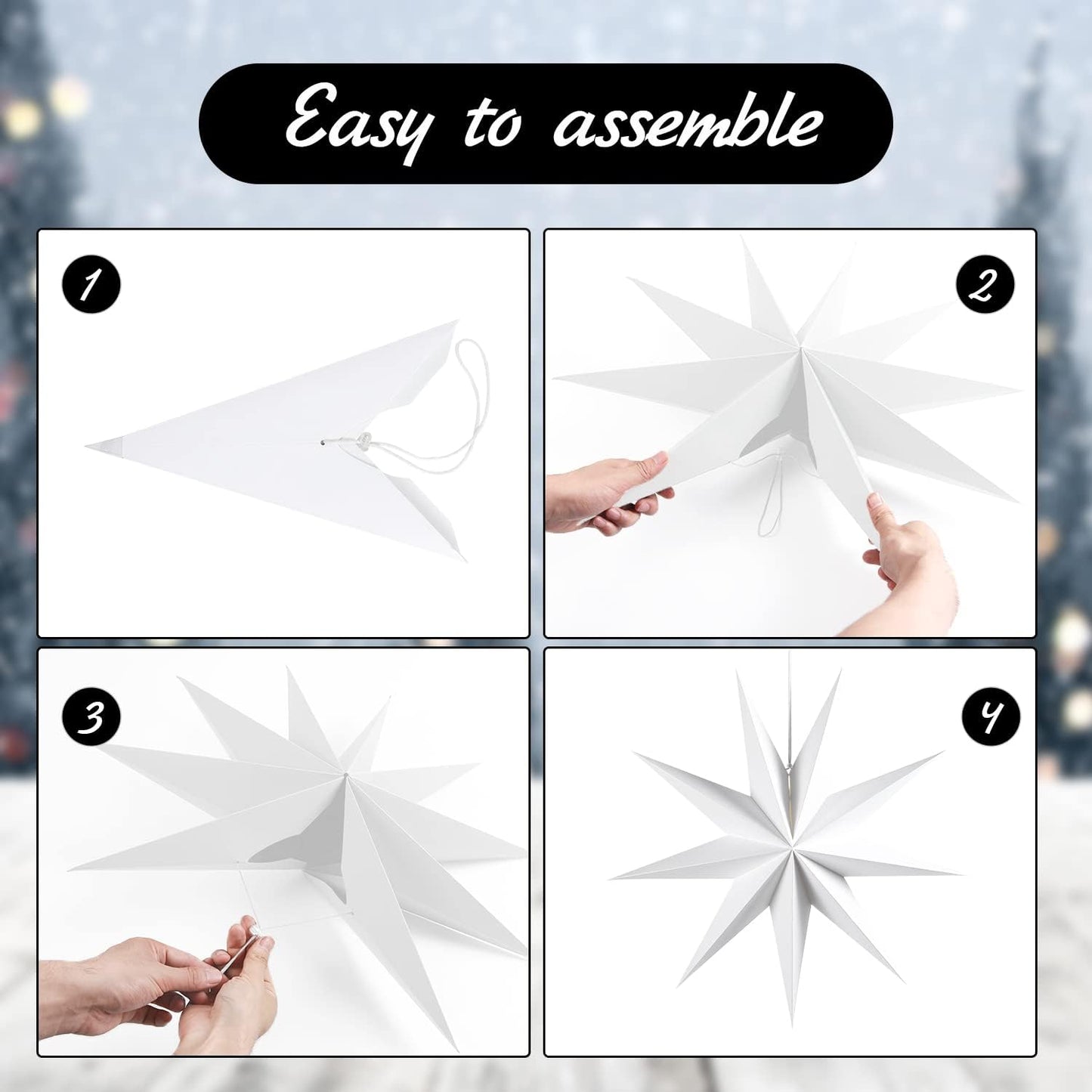 Easy to assemble

1

2

3

4