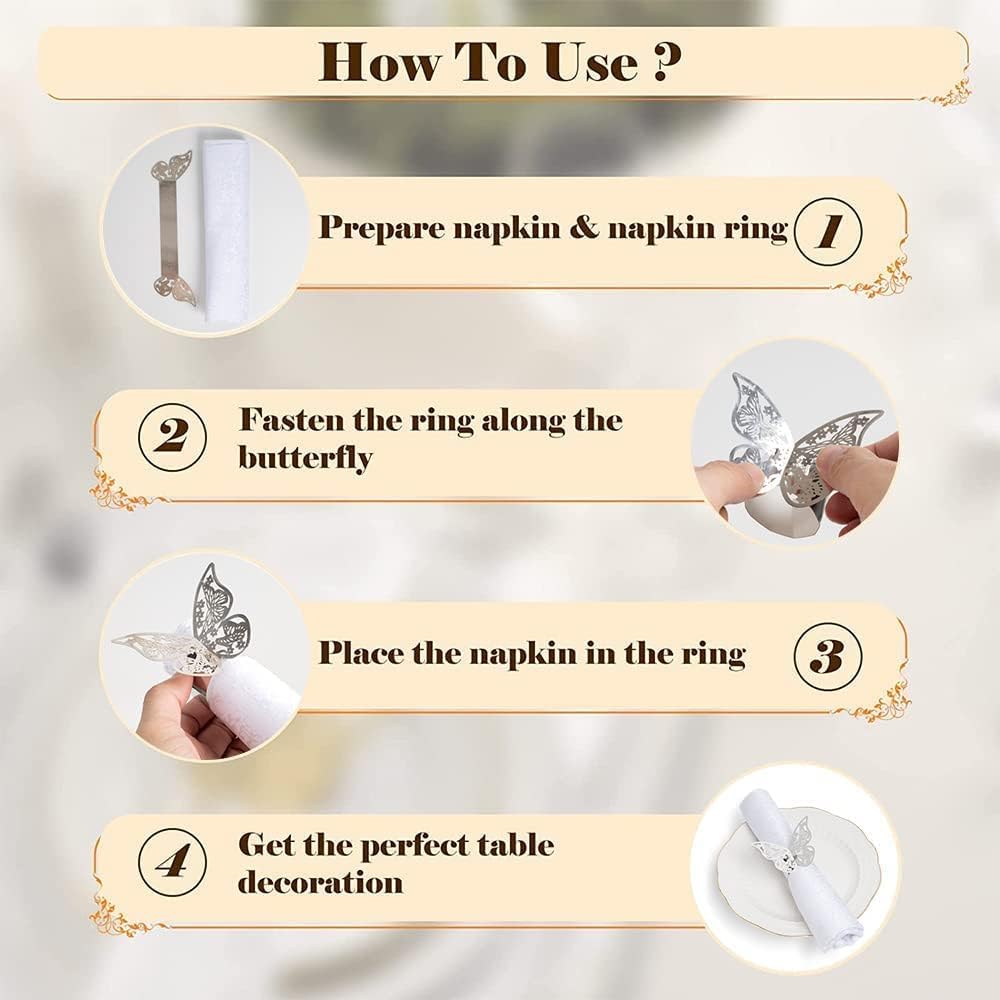 How To Use ?

Prepare napkin & napkin ring 1

2 Fasten the ring along the butterfly

Place the napkin in the ring 3

4 Get the perfect table decoration