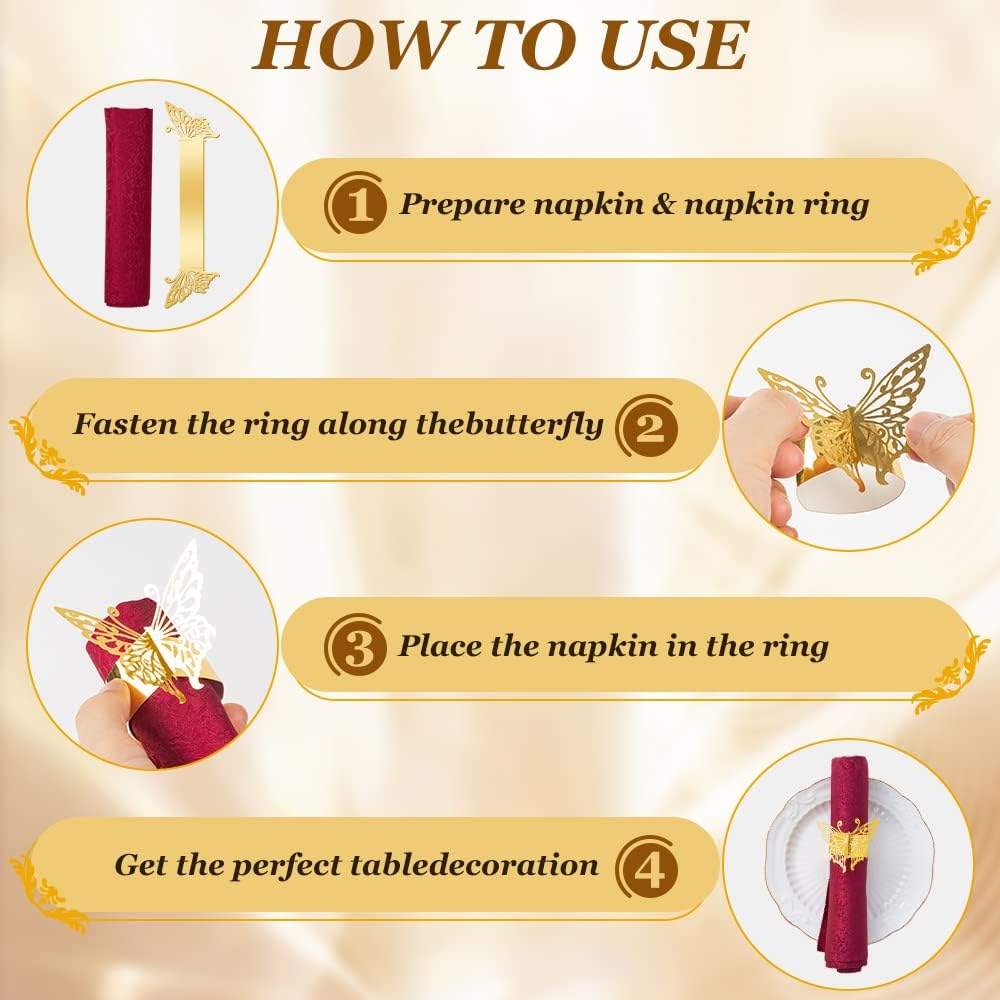 HOW TO USE

1 Prepare napkin & napkin ring

Fasten the ring along thebutterfly 2

3 Place the napkin in the ring

Get the perfect tabledecoration 4