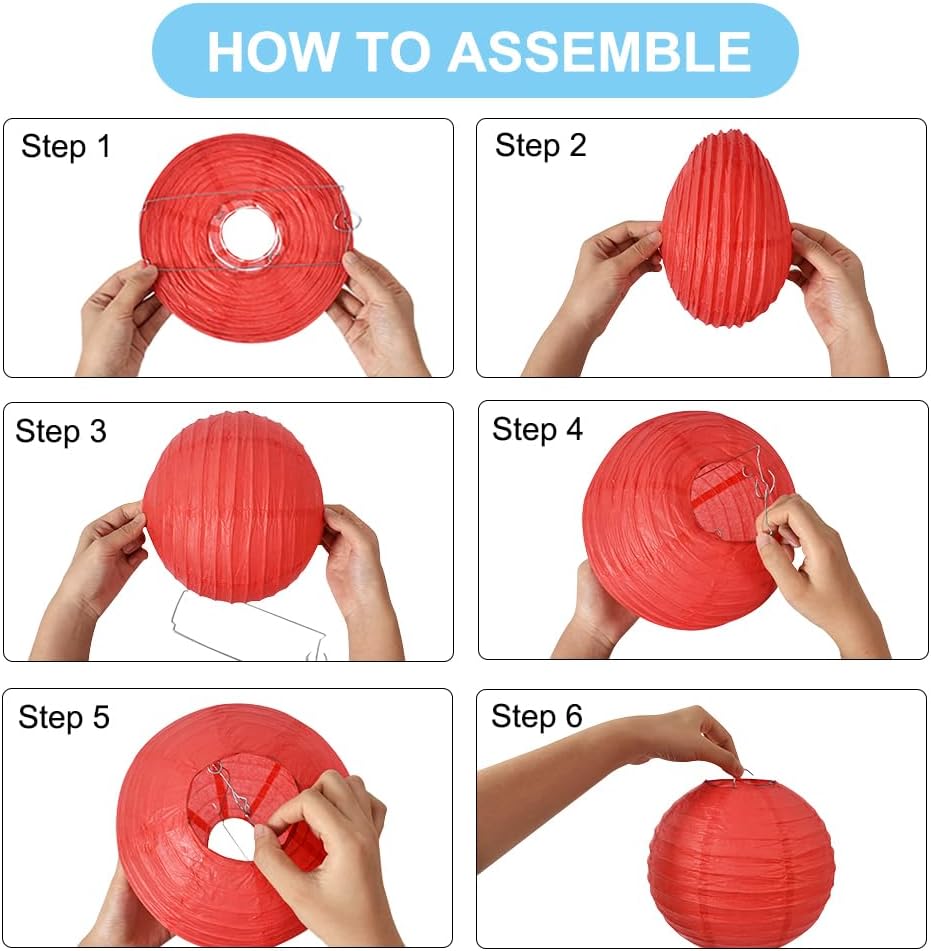 HOW TO ASSEMBLE

Step 1

Step 2

Step 3

Step 4

Step 5

Step 6