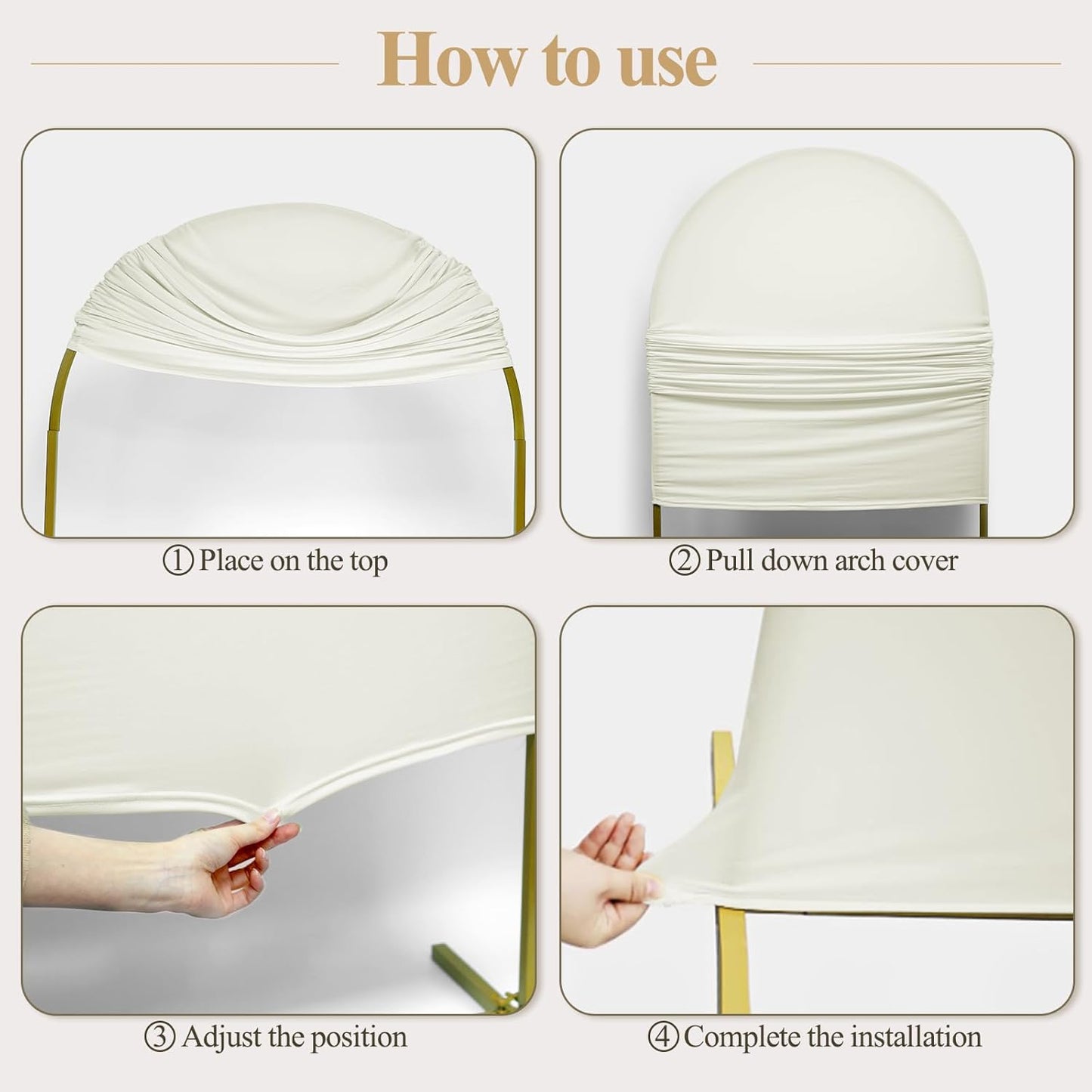 How to use

① Place on the top

② Pull down arch cover

③ Adjust the position

④ Complete the installation