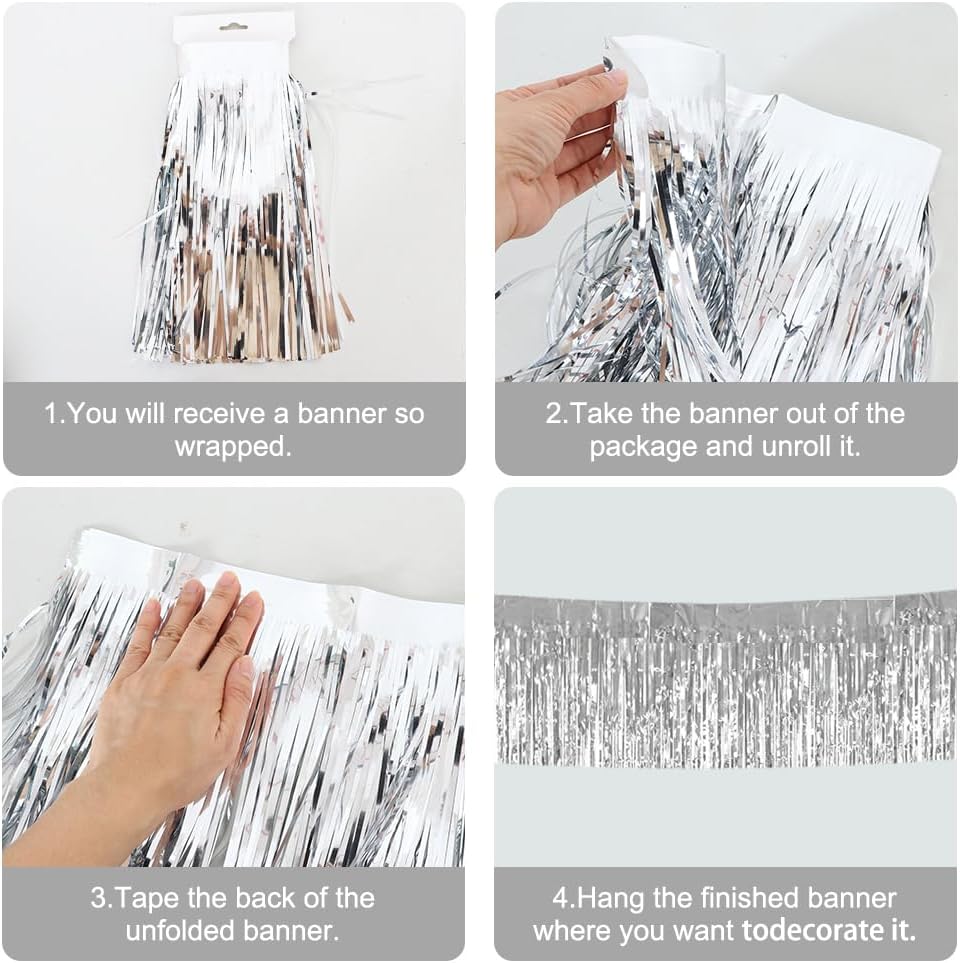 1.You will receive a banner so wrapped.

2.Take the banner out of the package and unroll it.

3.Tape the back of the unfolded banner.

4.Hang the finished banner where you want todecorate it.