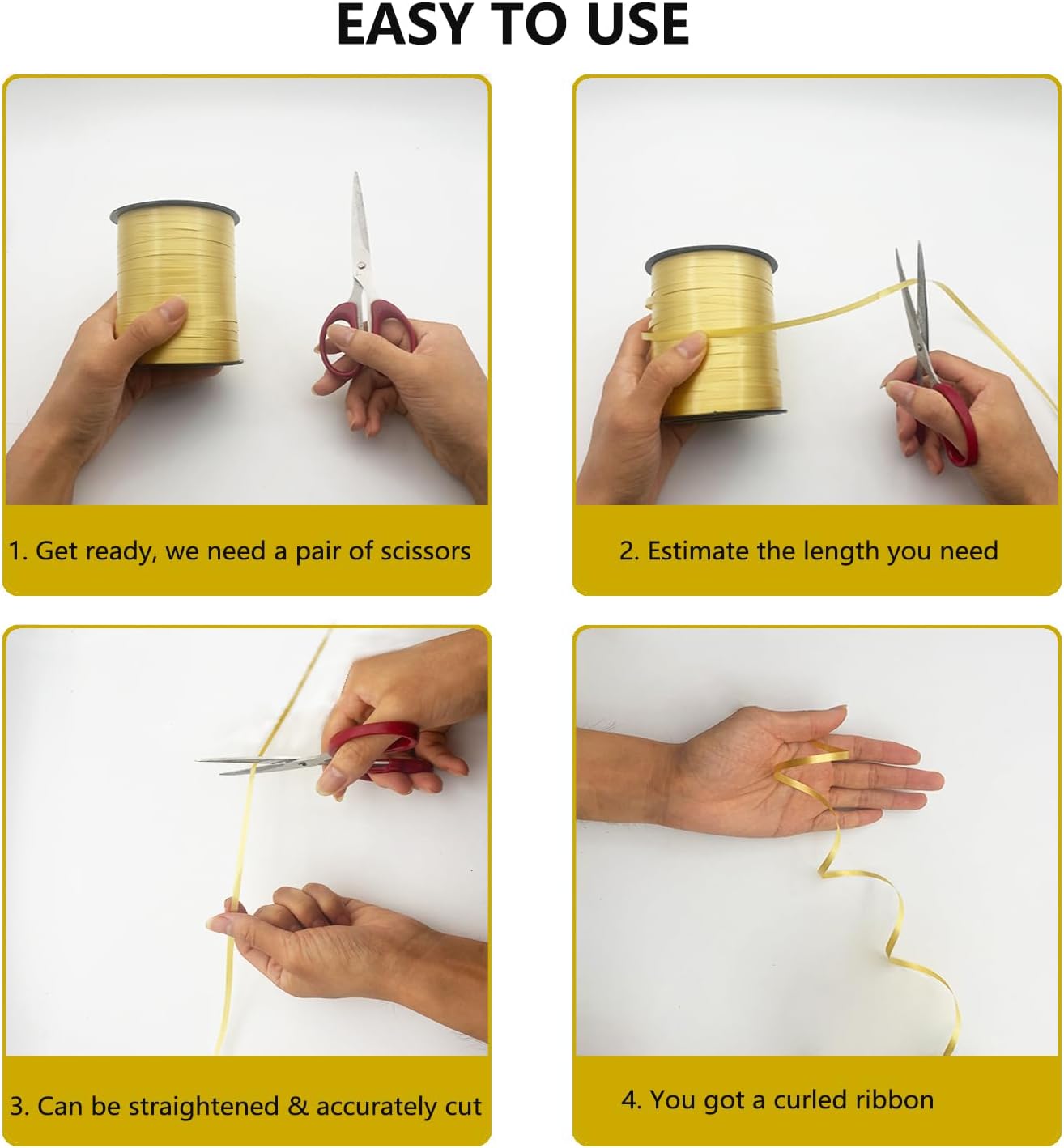 EASY TO USE

1. Get ready, we need a pair of scissors

2. Estimate the length you need

3. Can be straightened & accurately cut

4. You got a curled ribbon