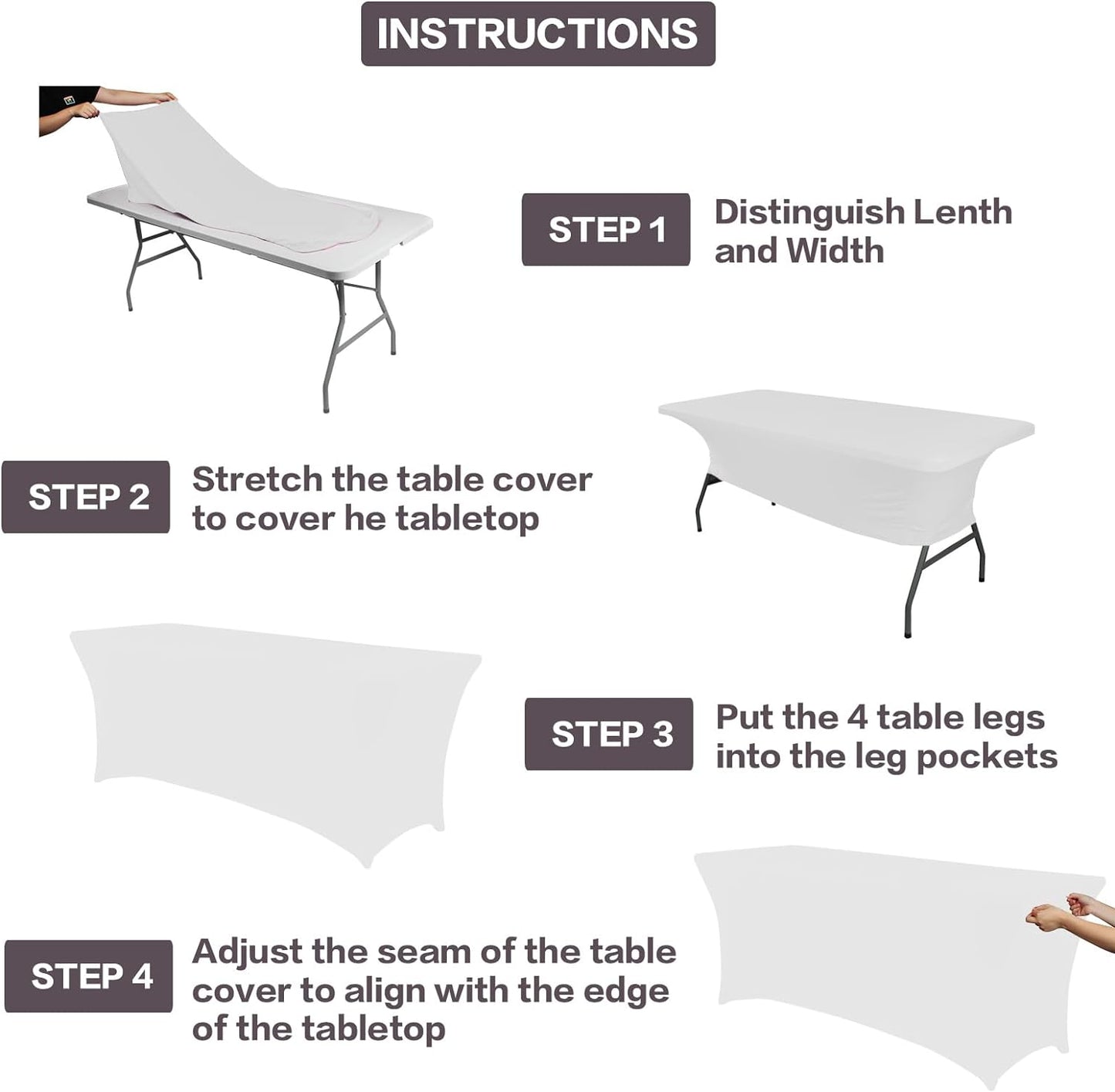 INSTRUCTIONS

STEP 1
Distinguish Lenth and Width

STEP 2
Stretch the table cover to cover he tabletop

STEP 3
Put the 4 table legs into the leg pockets

STEP 4
Adjust the seam of the table cover to align with the edge of the tabletop