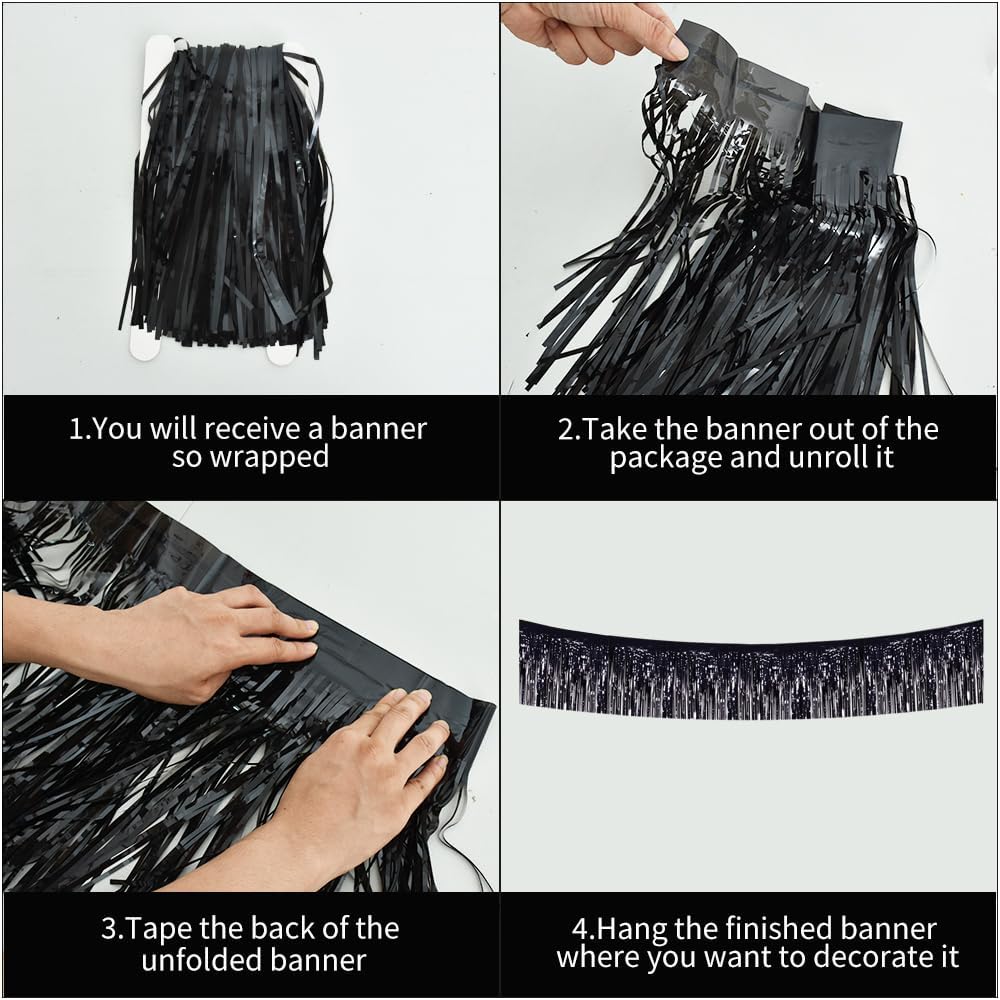 1.You will receive a banner so wrapped

2.Take the banner out of the package and unroll it

3.Tape the back of the unfolded banner

4.Hang the finished banner where you want to decorate it