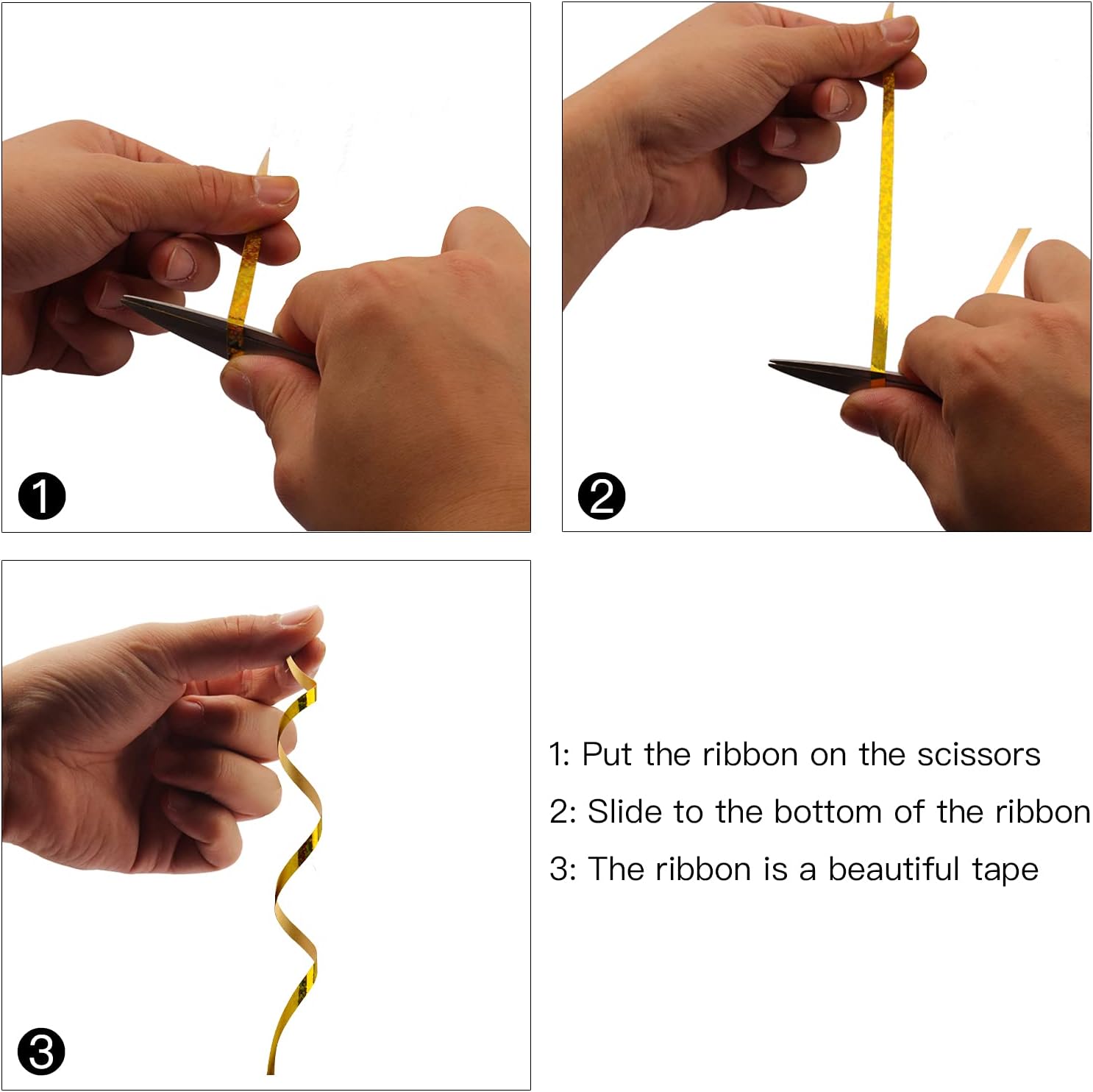 1

2

3

1: Put the ribbon on the scissors

2: Slide to the bottom of the ribbon

3: The ribbon is a beautiful tape