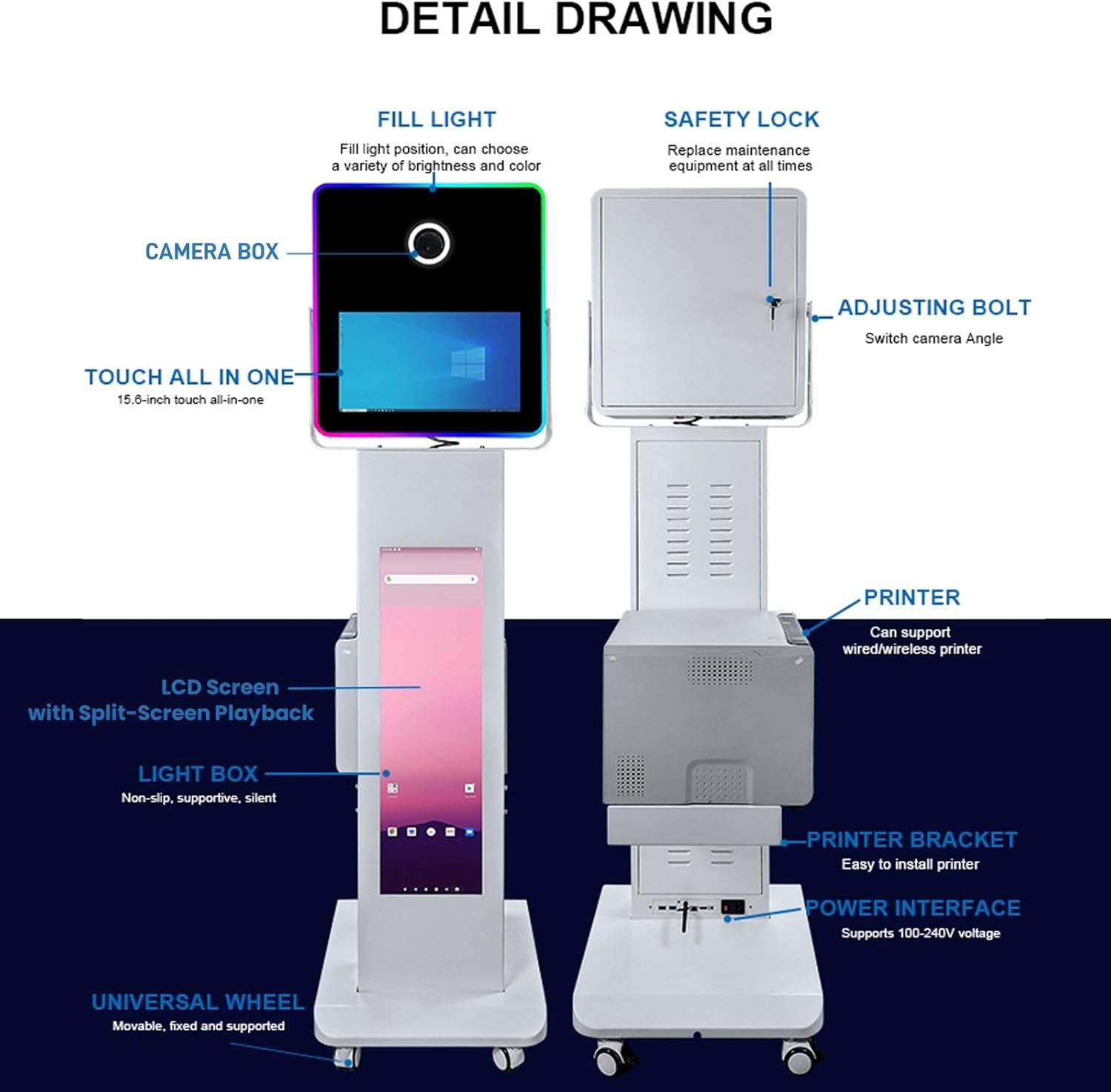 DETAIL DRAWING

FILL LIGHT
Fill light position, can choose a variety of brightness and color

SAFETY LOCK
Replace maintenance equipment at all times

CAMERA BOX

ADJUSTING BOLT
Switch camera Angle

TOUCH ALL IN ONE
15.6-inch touch all-in-one

PRINTER
Can support wired/wireless printer

LCD Screen
with Split-Screen Playback

LIGHT BOX
Non-slip, supportive, silent

PRINTER BRACKET
Easy to install printer

POWER INTERFACE
Supports 100-240V voltage

UNIVERSAL WHEEL
Movable, fixed and supported