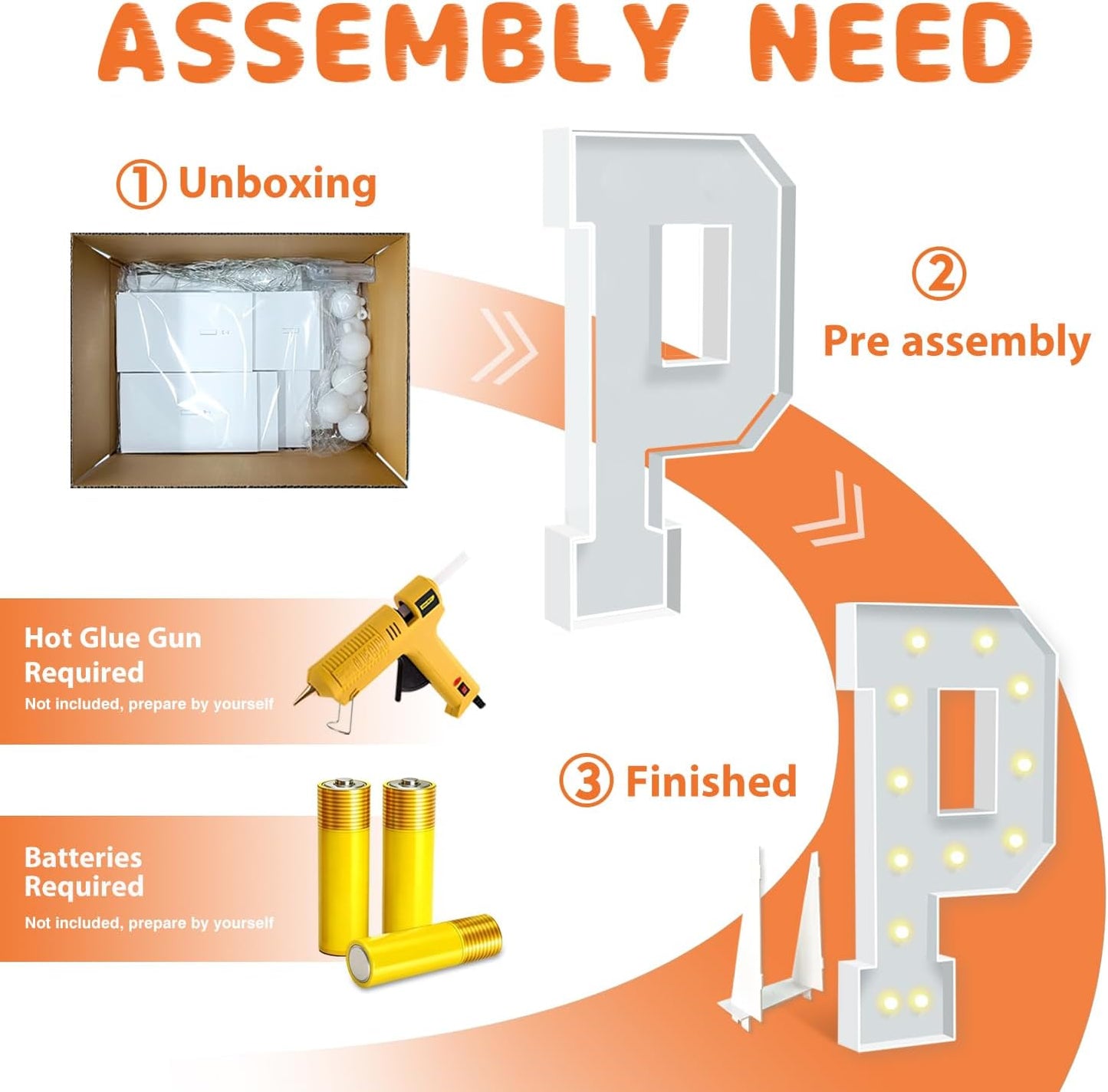 ASSEMBLY NEED

① Unboxing

② Pre assembly

Hot Glue Gun Required
Not included, prepare by yourself

③ Finished

Batteries Required
Not included, prepare by yourself