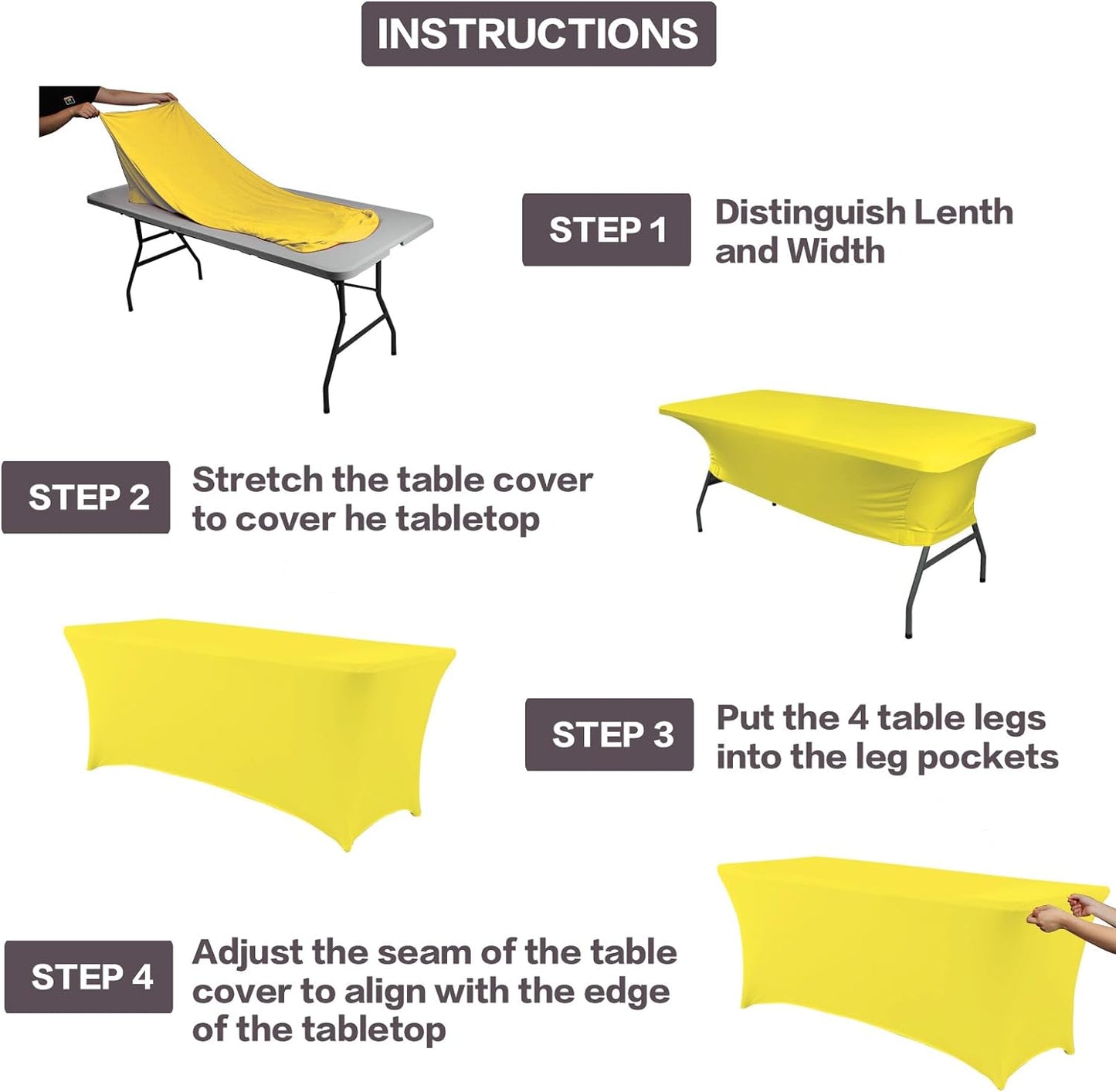 INSTRUCTIONS

STEP 1

Distinguish Lenth and Width

STEP 2

Stretch the table cover to cover he tabletop

STEP 3

Put the 4 table legs into the leg pockets

STEP 4

Adjust the seam of the table cover to align with the edge of the tabletop