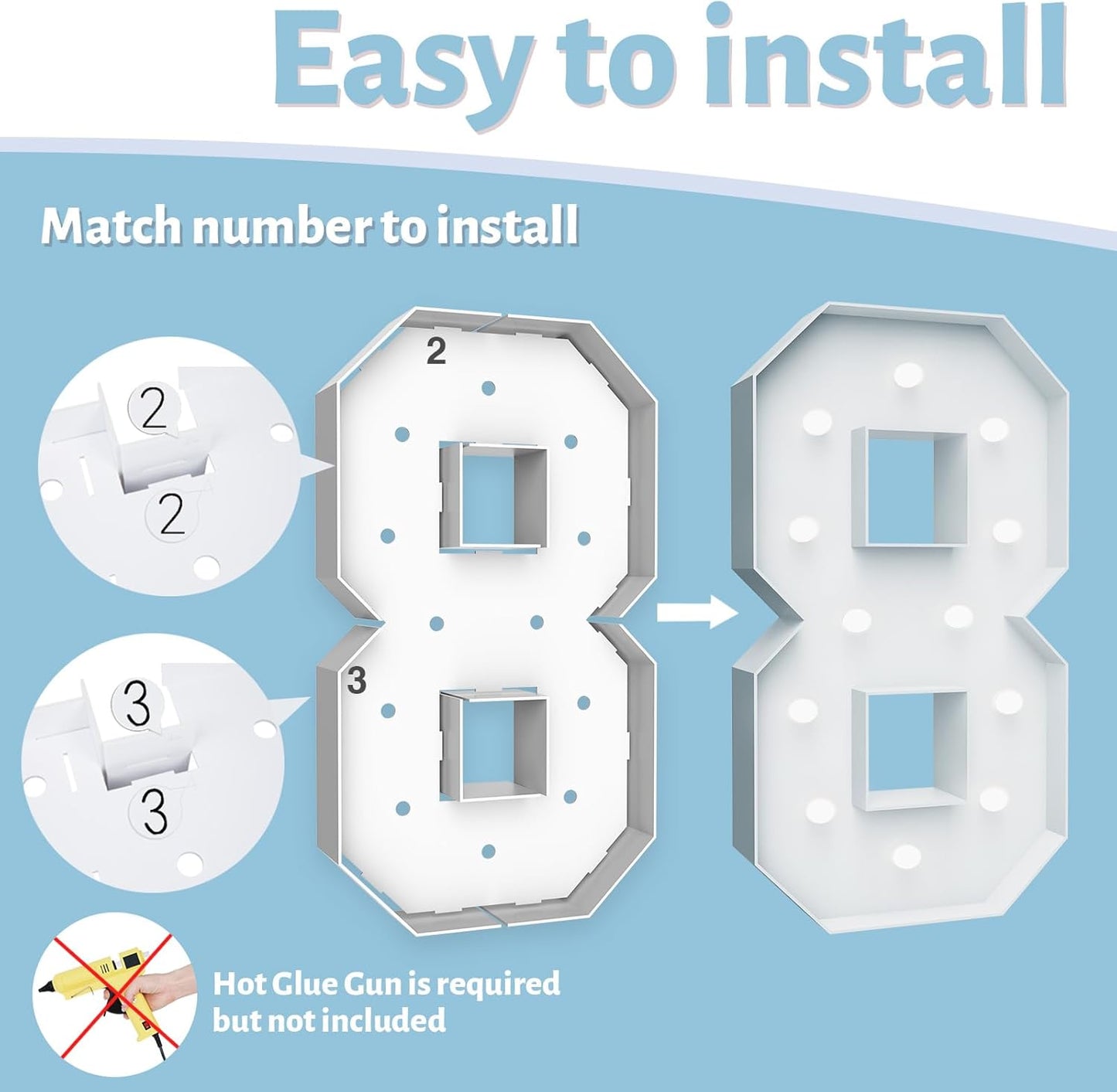 Easy to install

Match number to install

2

2

2

3

3

3

Hot Glue Gun is required but not included