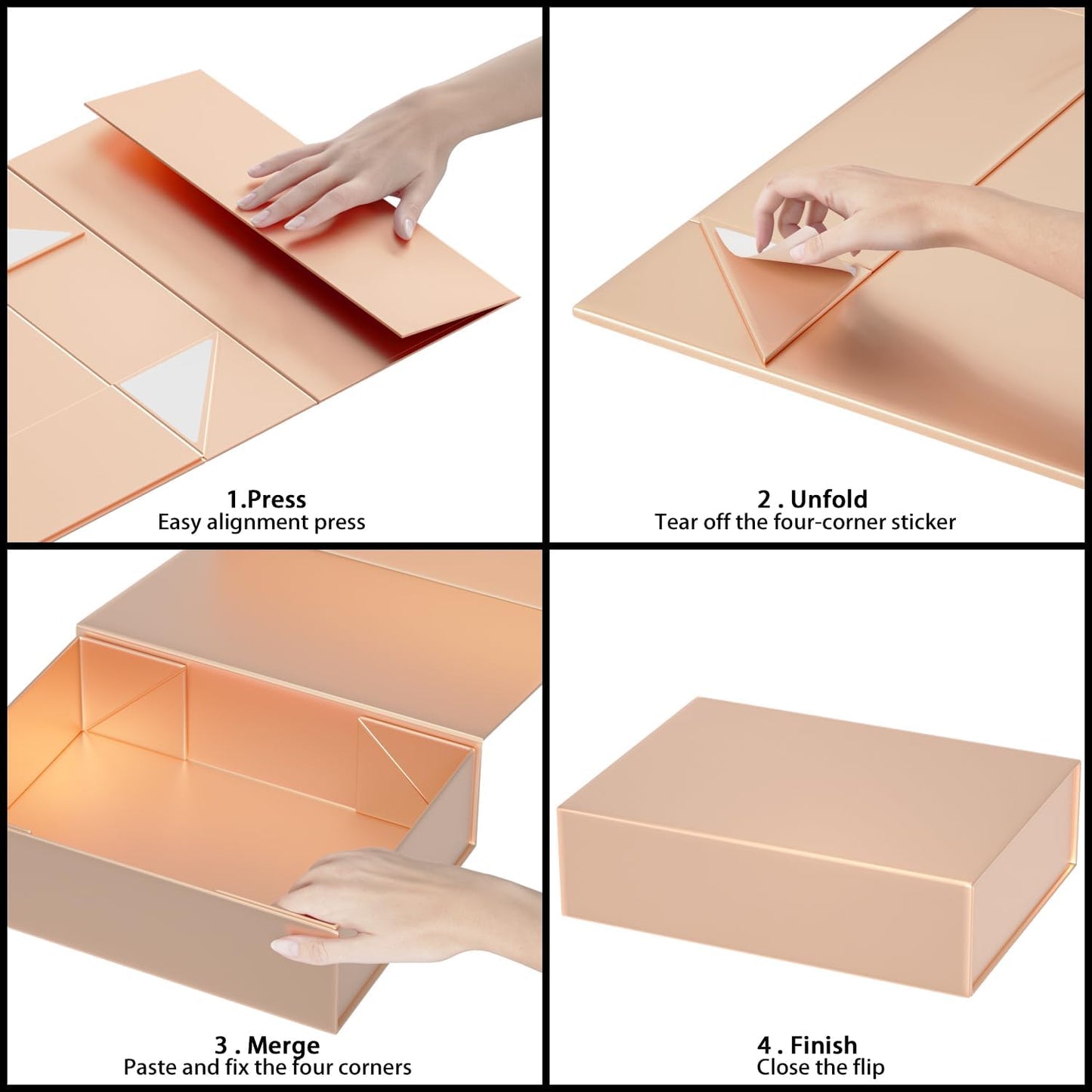 1.Press
Easy alignment press

2 . Unfold
Tear off the four-corner sticker

3 . Merge
Paste and fix the four corners

4 . Finish
Close the flip