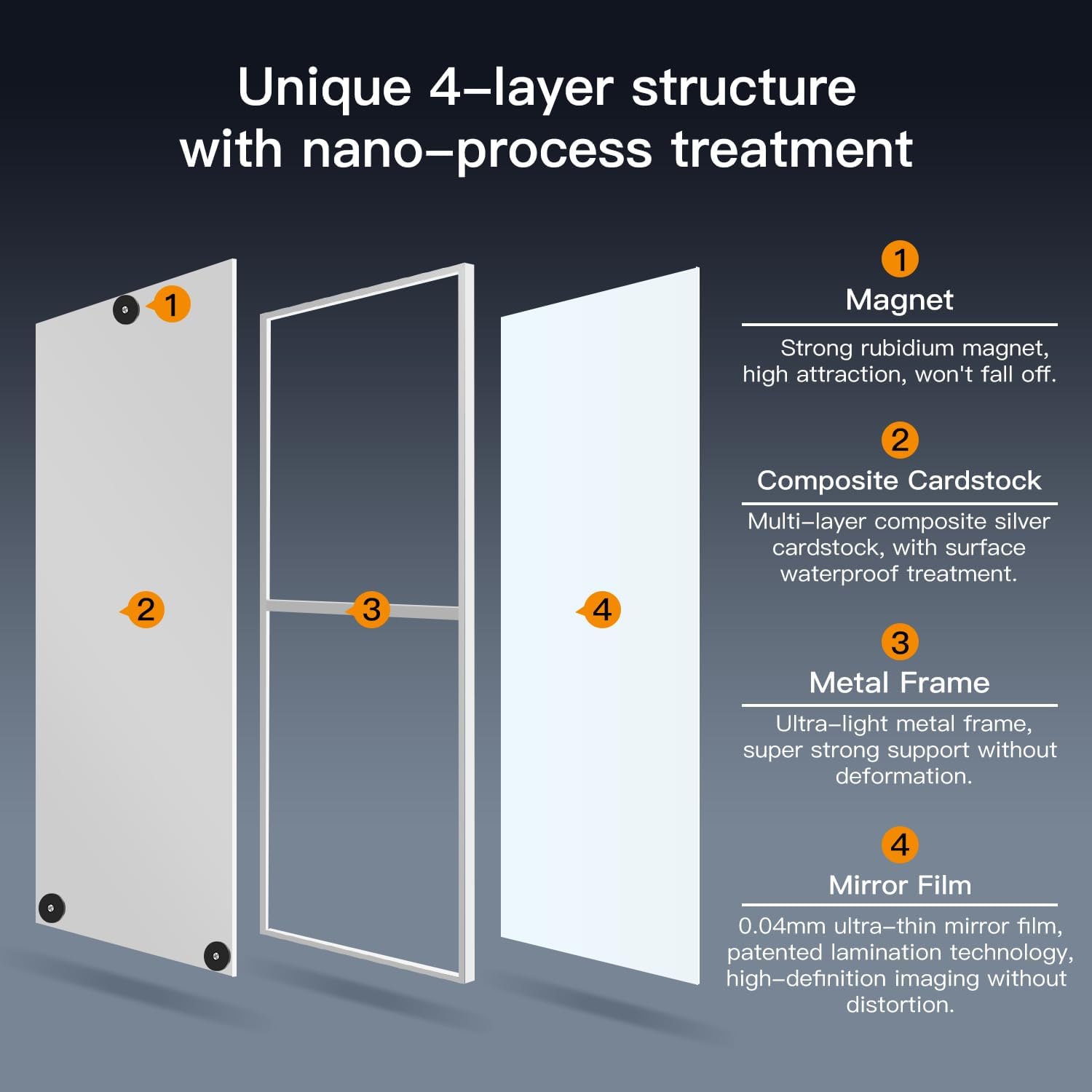 Unique 4–layer structure with nano–process treatment

1

2

3

4

1
Magnet
Strong rubidium magnet, high attraction, won't fall off.

2
Composite Cardstock
Multi–layer composite silver cardstock, with surface waterproof treatment.

3
Metal Frame
Ultra–light metal frame, super strong support without deformation.

4
Mirror Film
0.04mm ultra–thin mirror film, patented lamination technology, high–definition imaging without distortion.