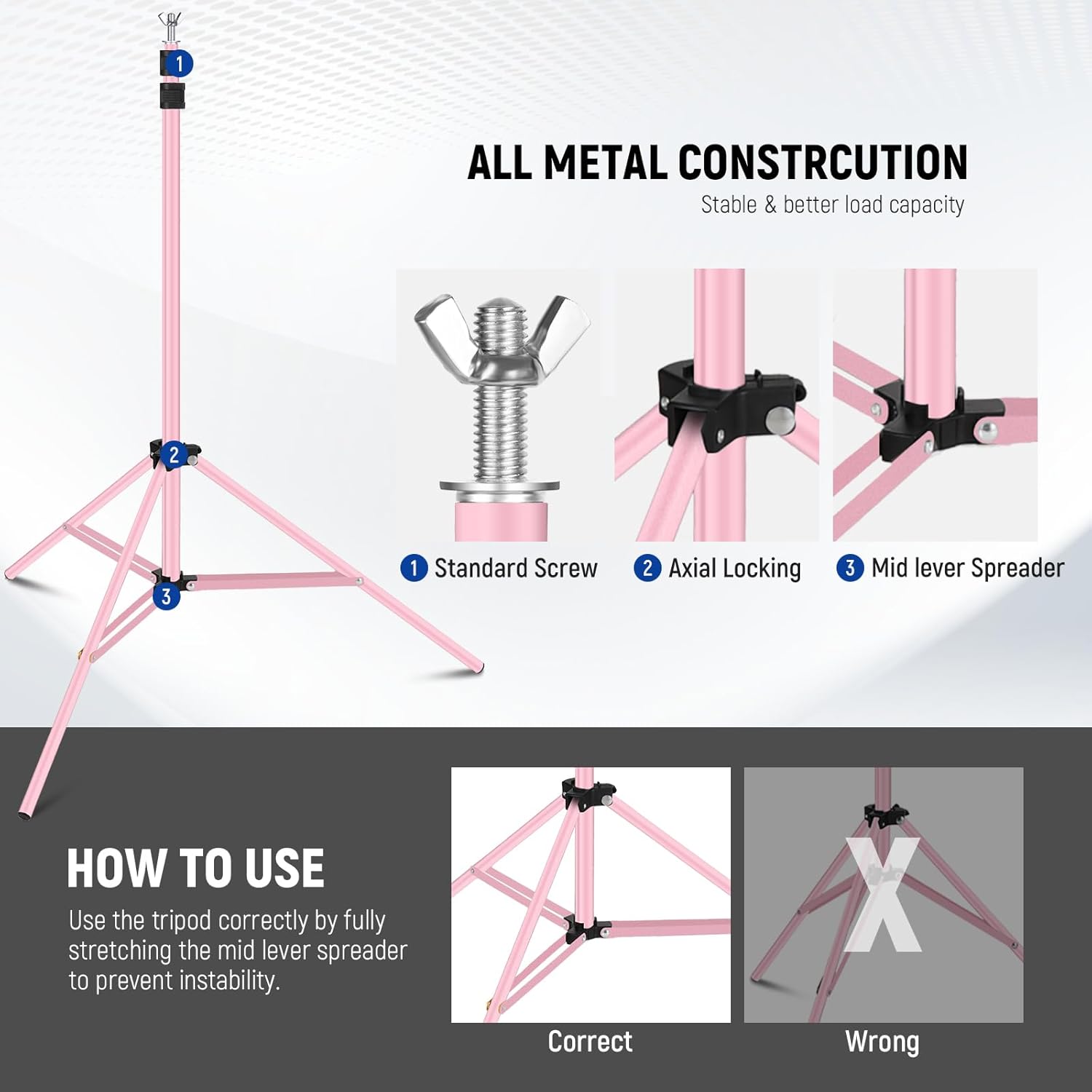 1

2

3

ALL METAL CONSTRCUTION
Stable & better load capacity

1 Standard Screw

2 Axial Locking

3 Mid lever Spreader

HOW TO USE
Use the tripod correctly by fully stretching the mid lever spreader to prevent instability.

Correct

X

Wrong