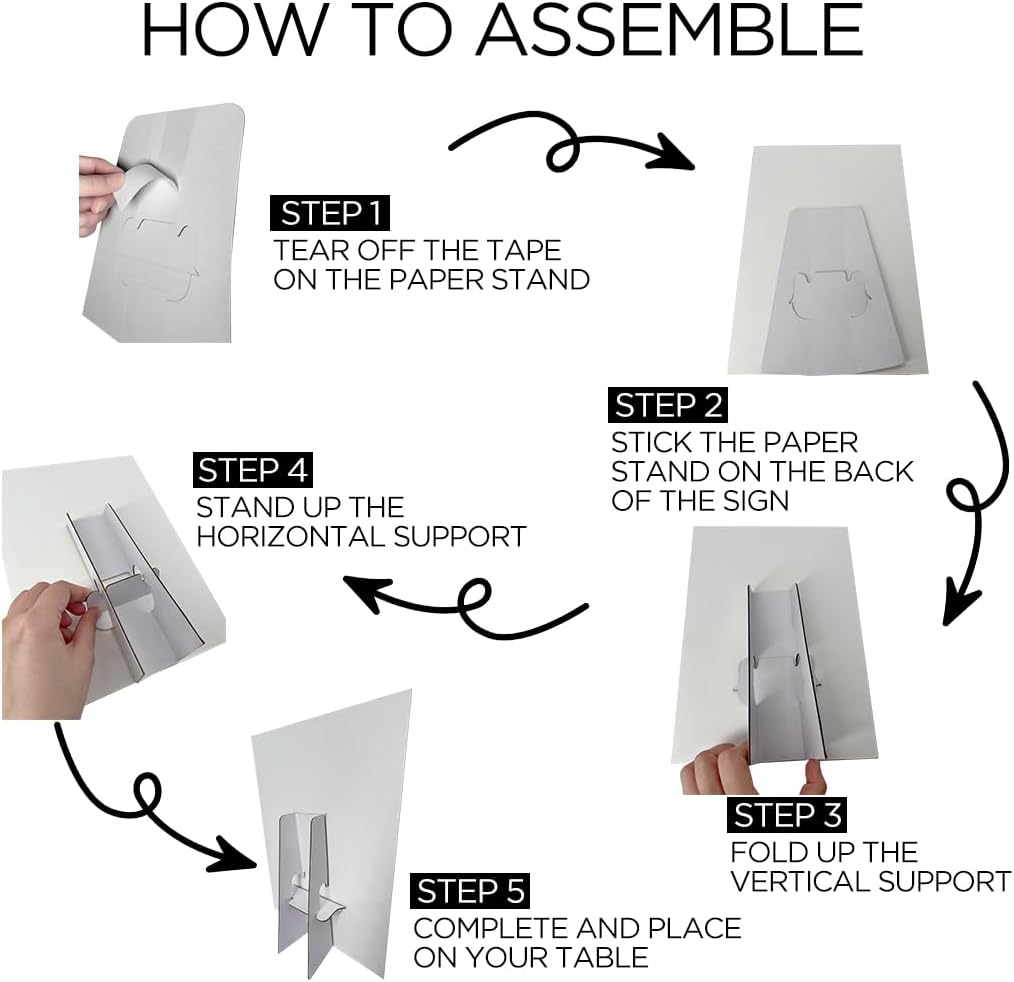 HOW TO ASSEMBLE

STEP 1
TEAR OFF THE TAPE ON THE PAPER STAND

STEP 2
STICK THE PAPER STAND ON THE BACK OF THE SIGN

STEP 3
FOLD UP THE VERTICAL SUPPORT

STEP 4
STAND UP THE HORIZONTAL SUPPORT

STEP 5
COMPLETE AND PLACE ON YOUR TABLE